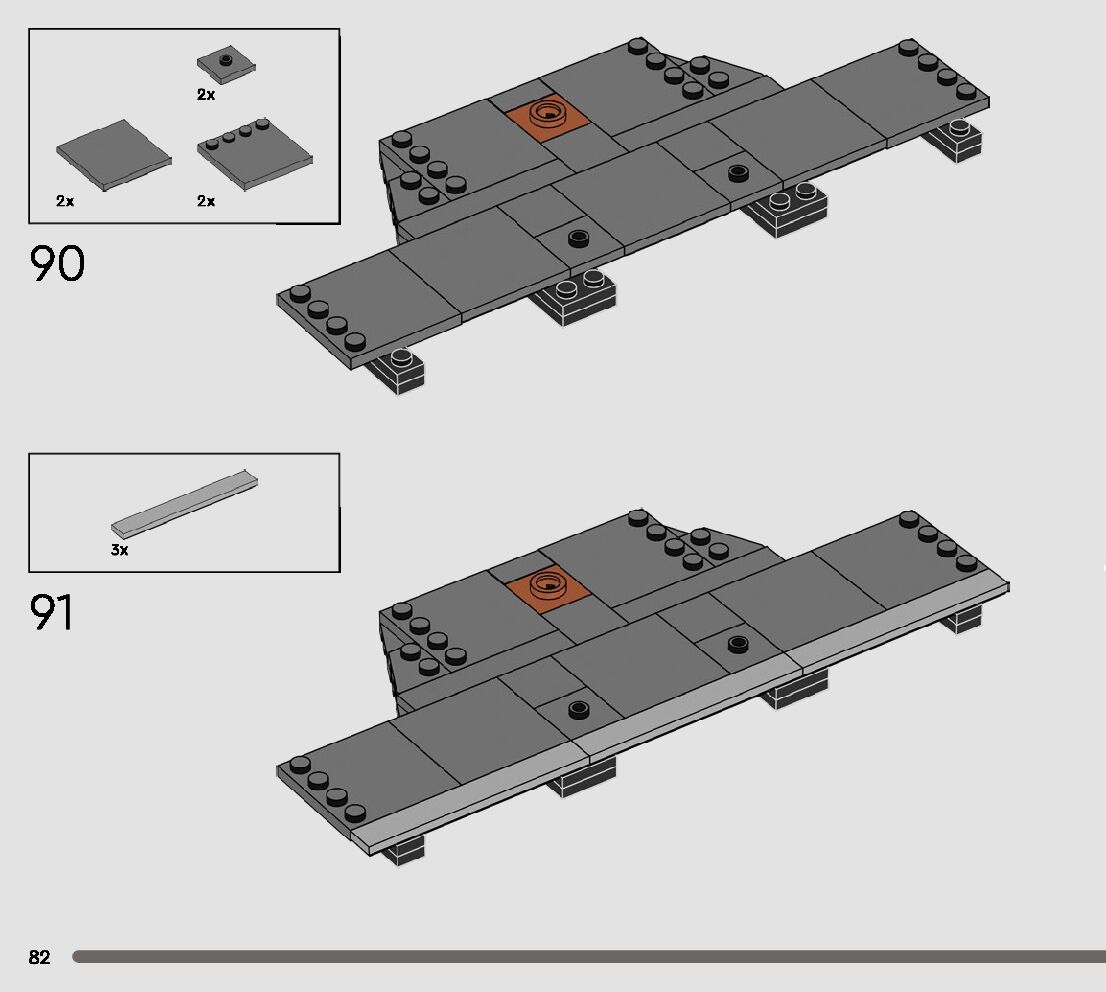 2x

2x

2x

90

3x

91

82