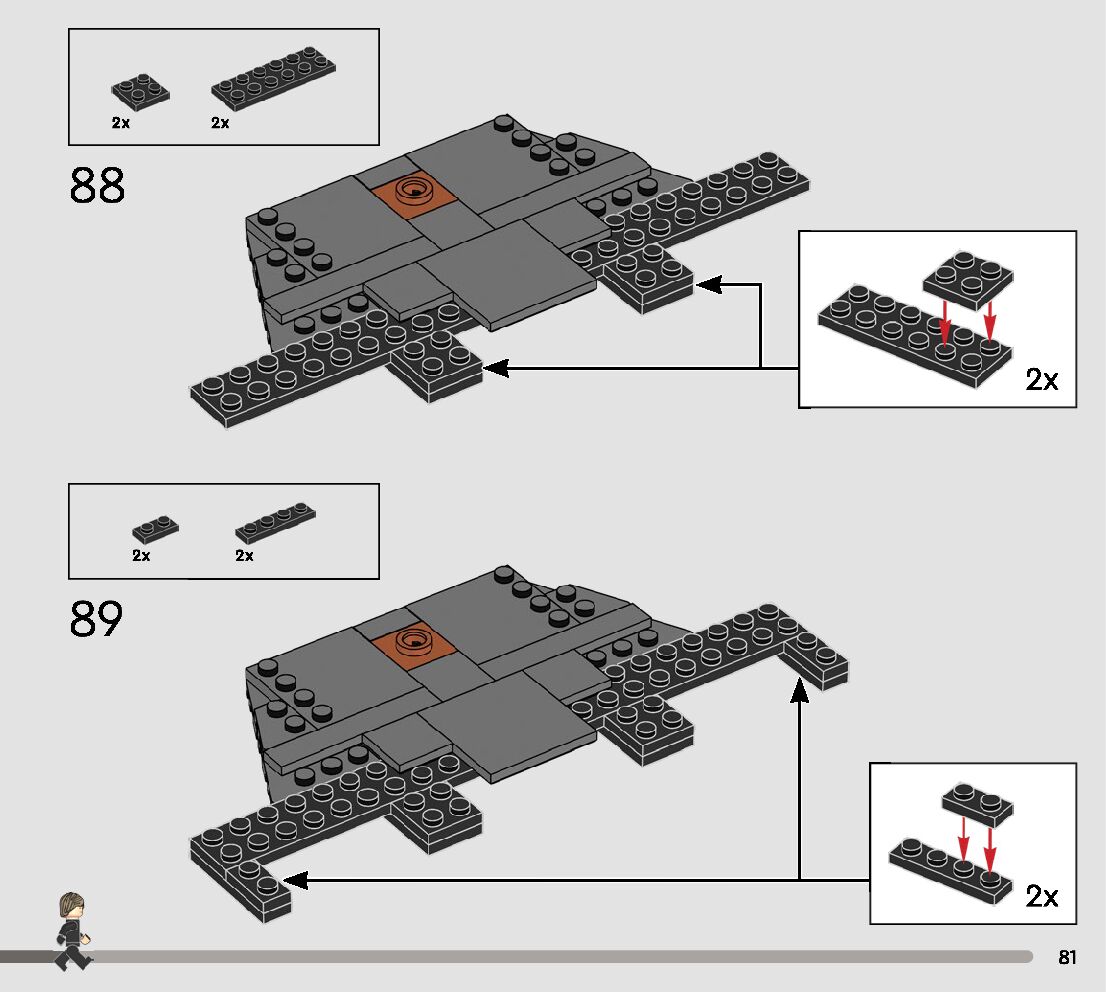 2x 2x

88

2x

2x 2x

89

2x

81