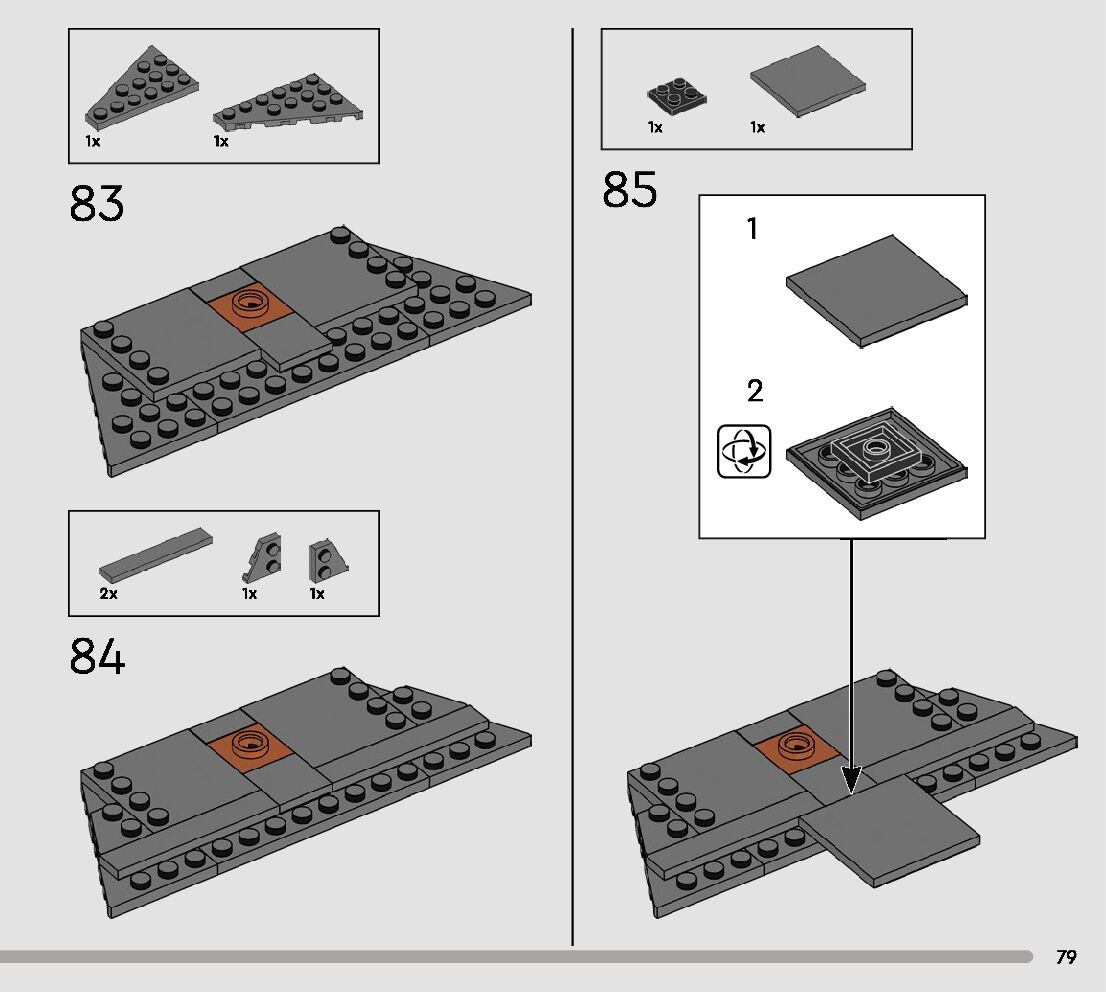 1x 1x

83

2x 1x 1x

84

1x 1x

85

1

2

79