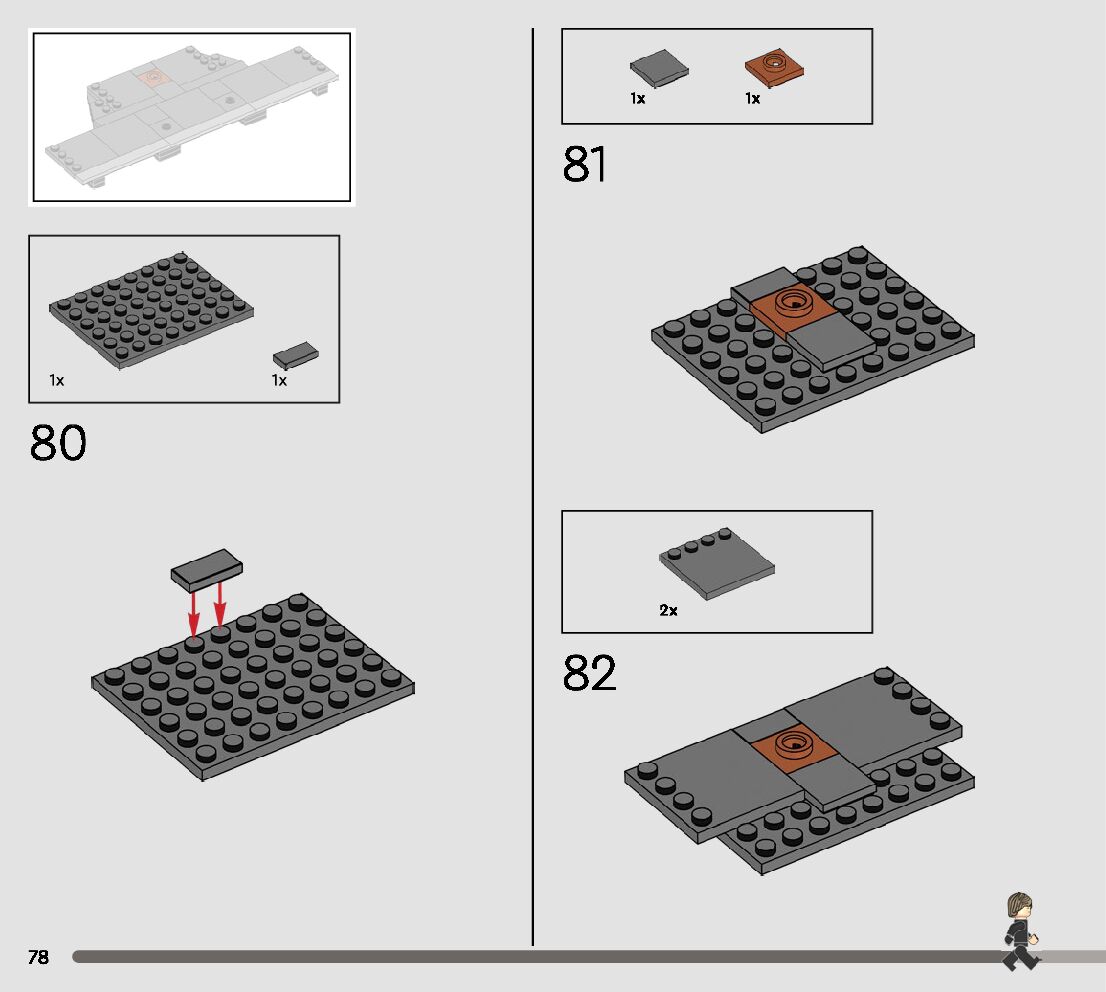 1x
1x
80

1x
1x
81

2x
82

78