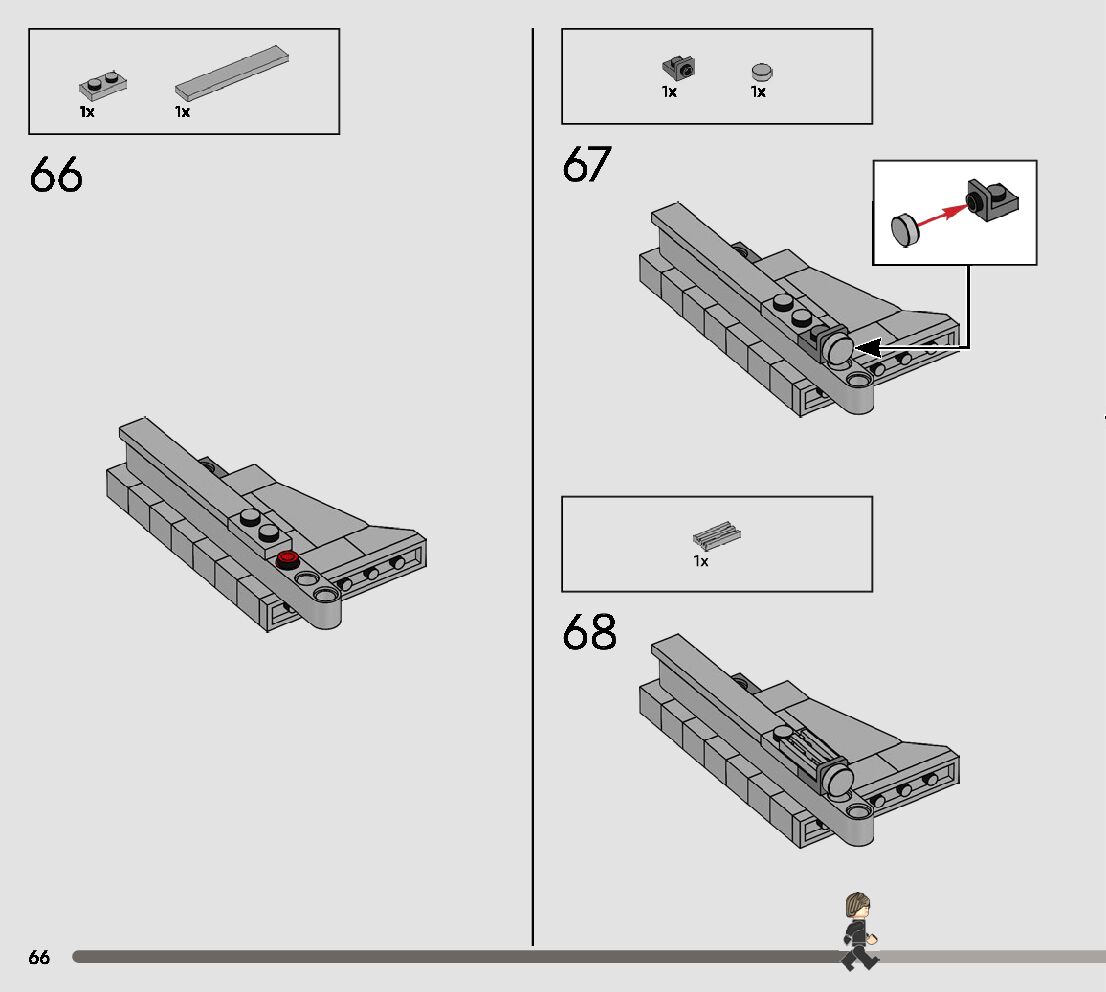 1x 1x

66

1x 1x

67

1x

68

66