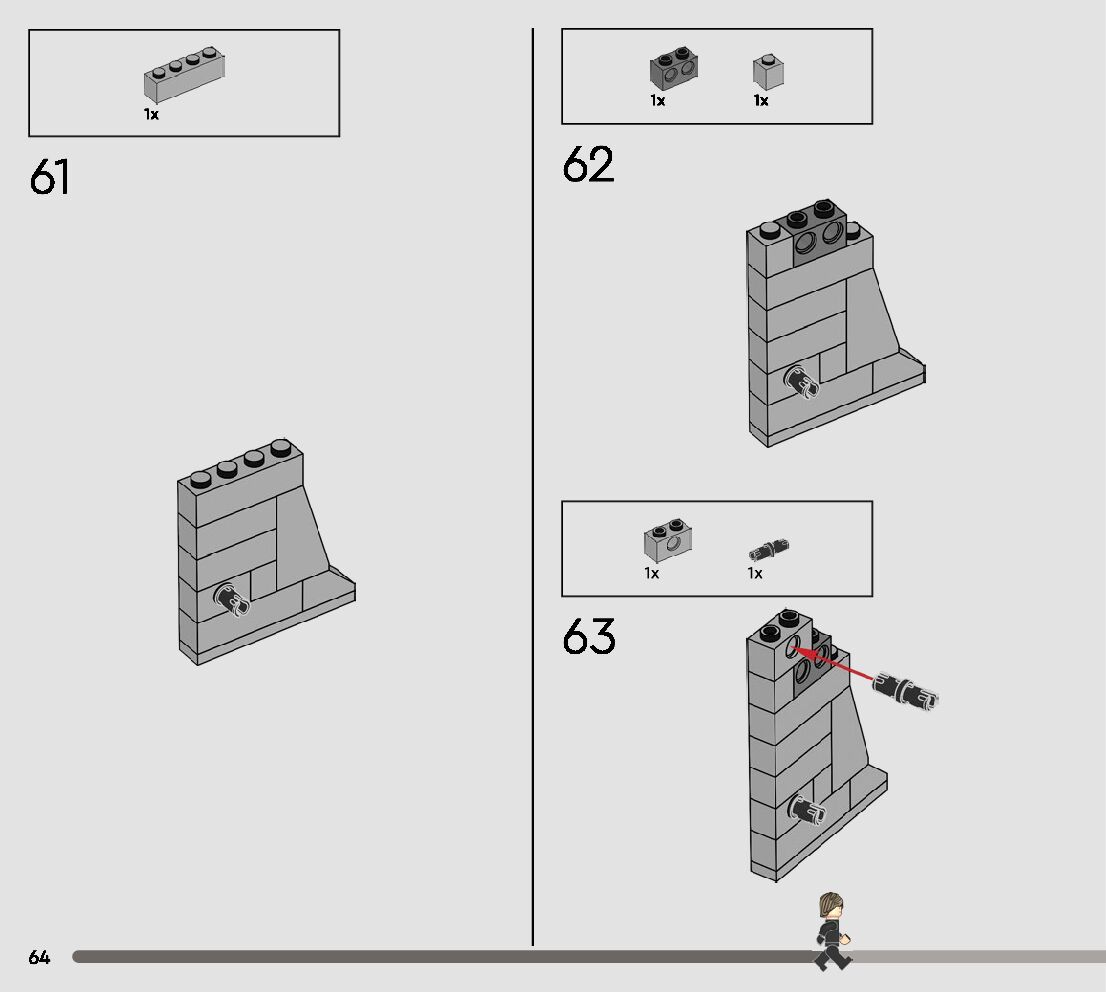 1x

61

1x 1x

62

1x 1x

63

64