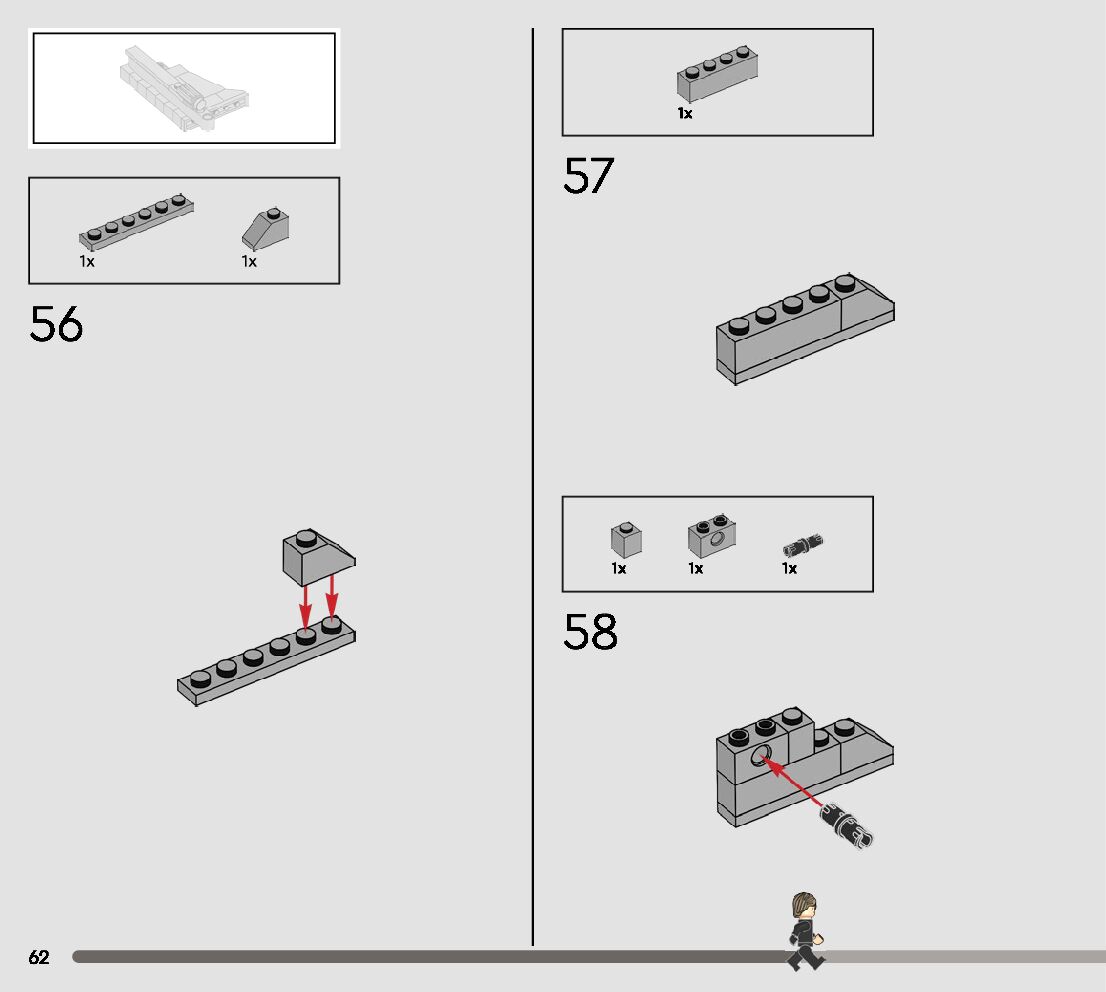 1x 1x

56

1x

57

1x 1x 1x

58

62