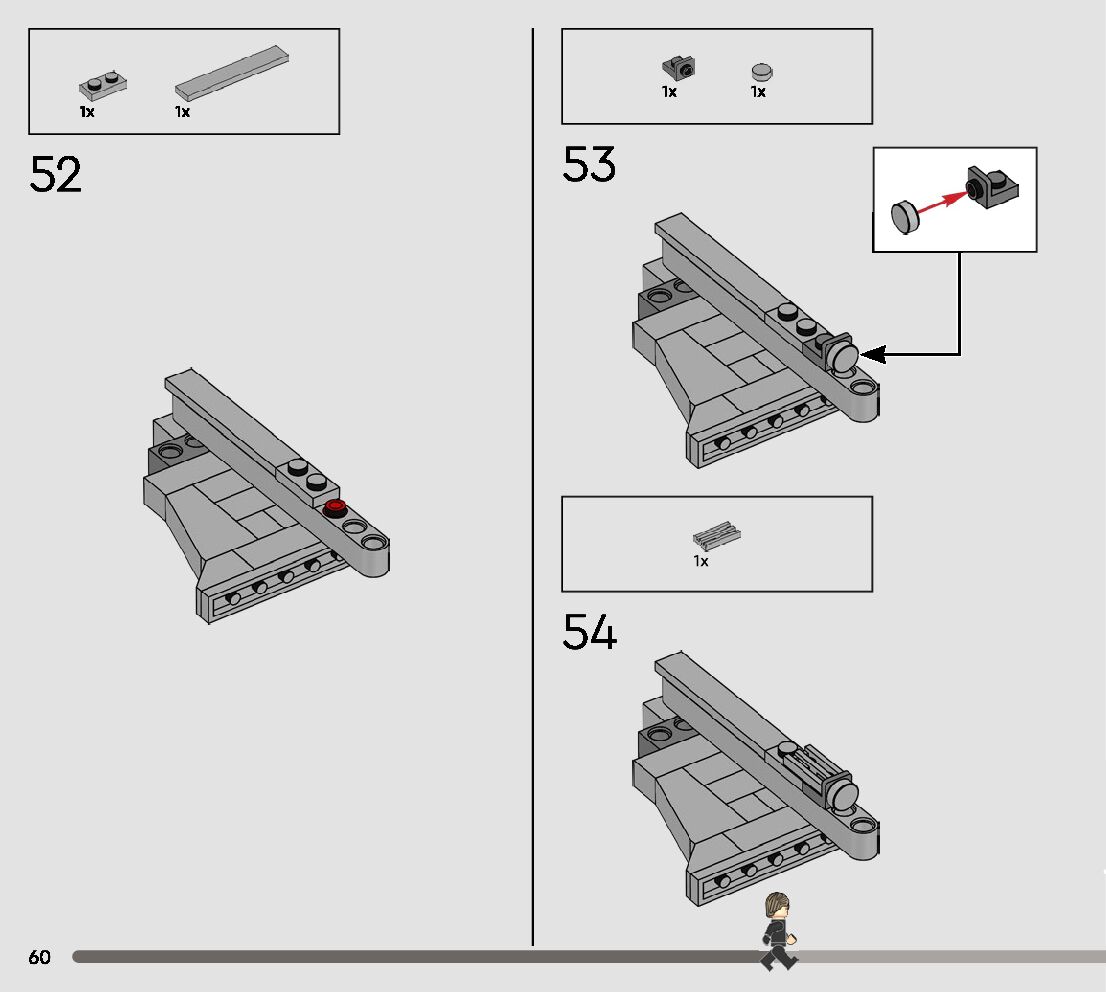 1x 1x

52

1x 1x

53

1x

54

60