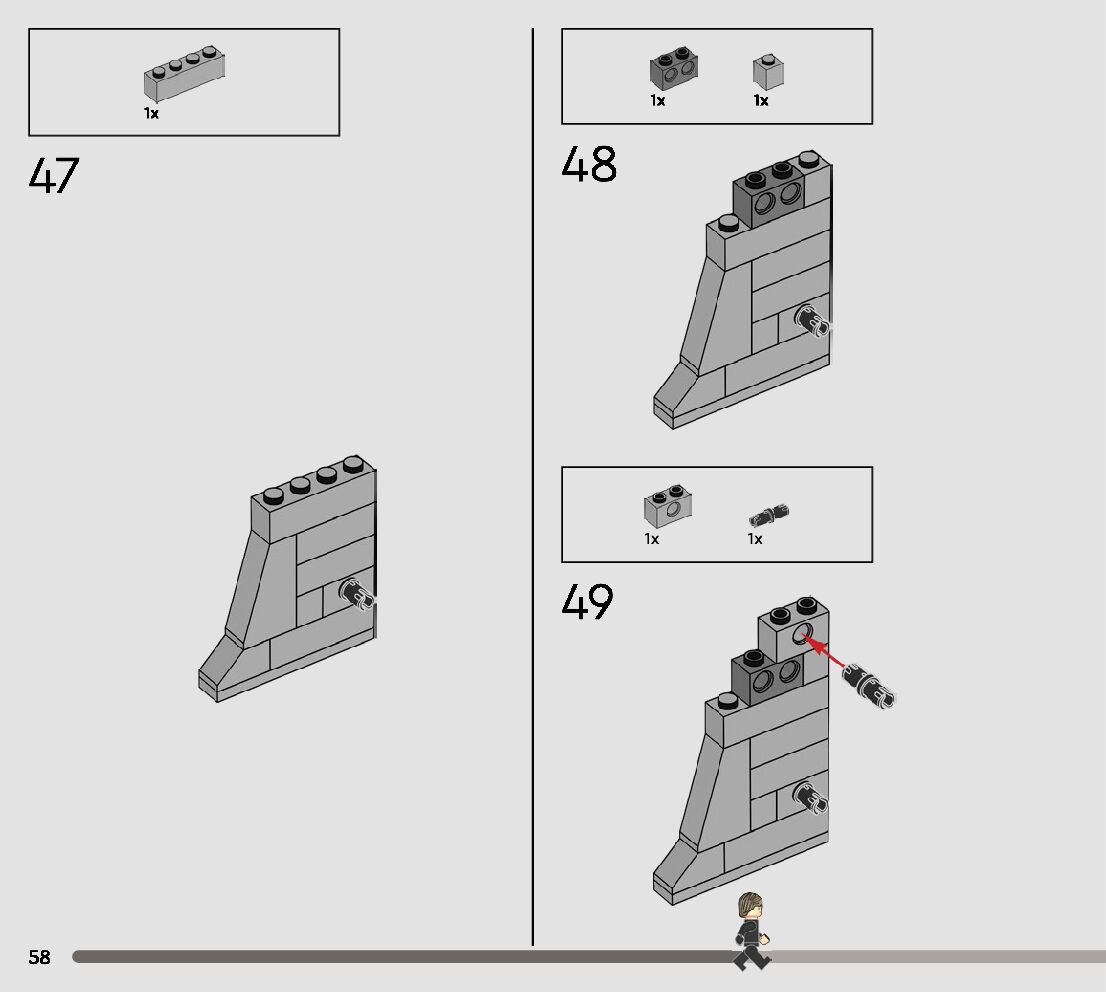 1x

47

1x 1x

48

1x 1x

49

58