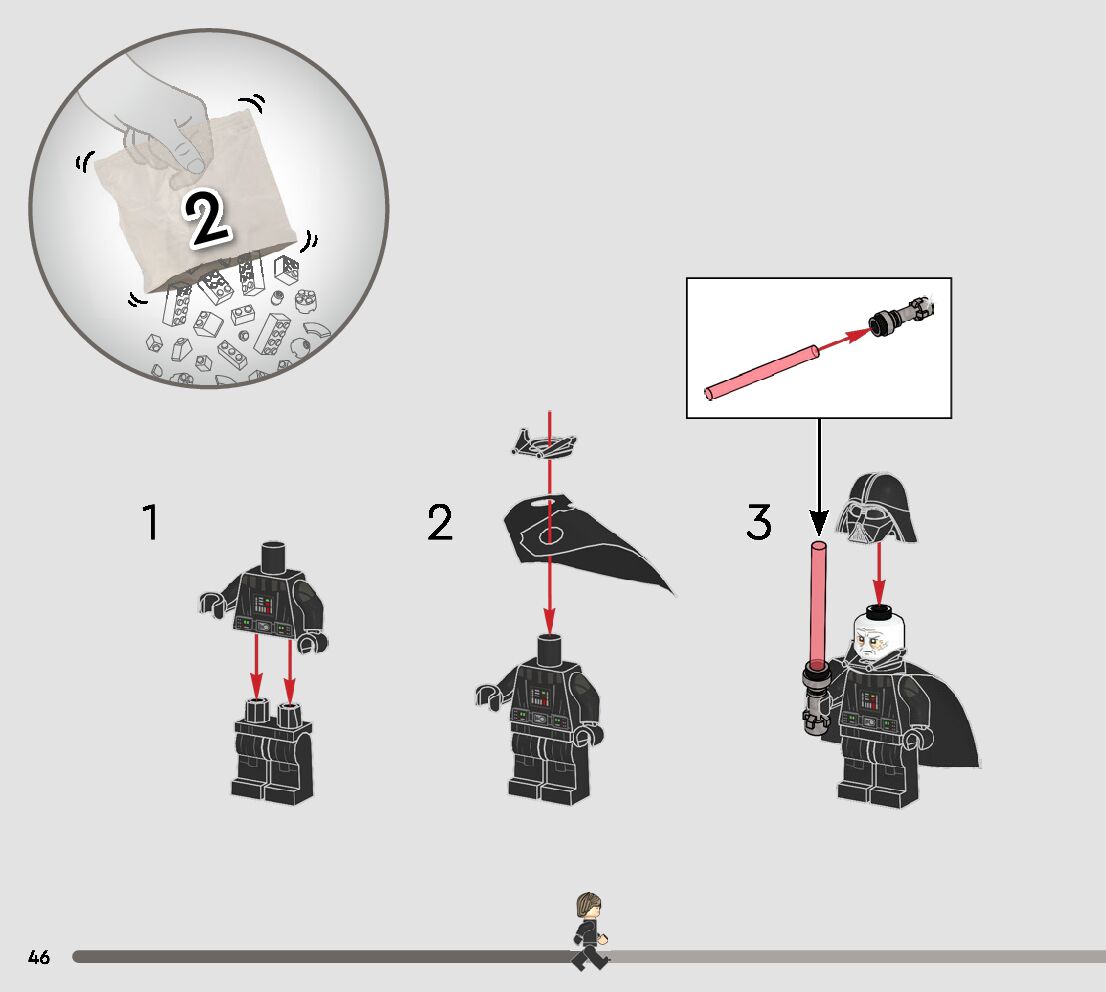 2

1

2

3

46