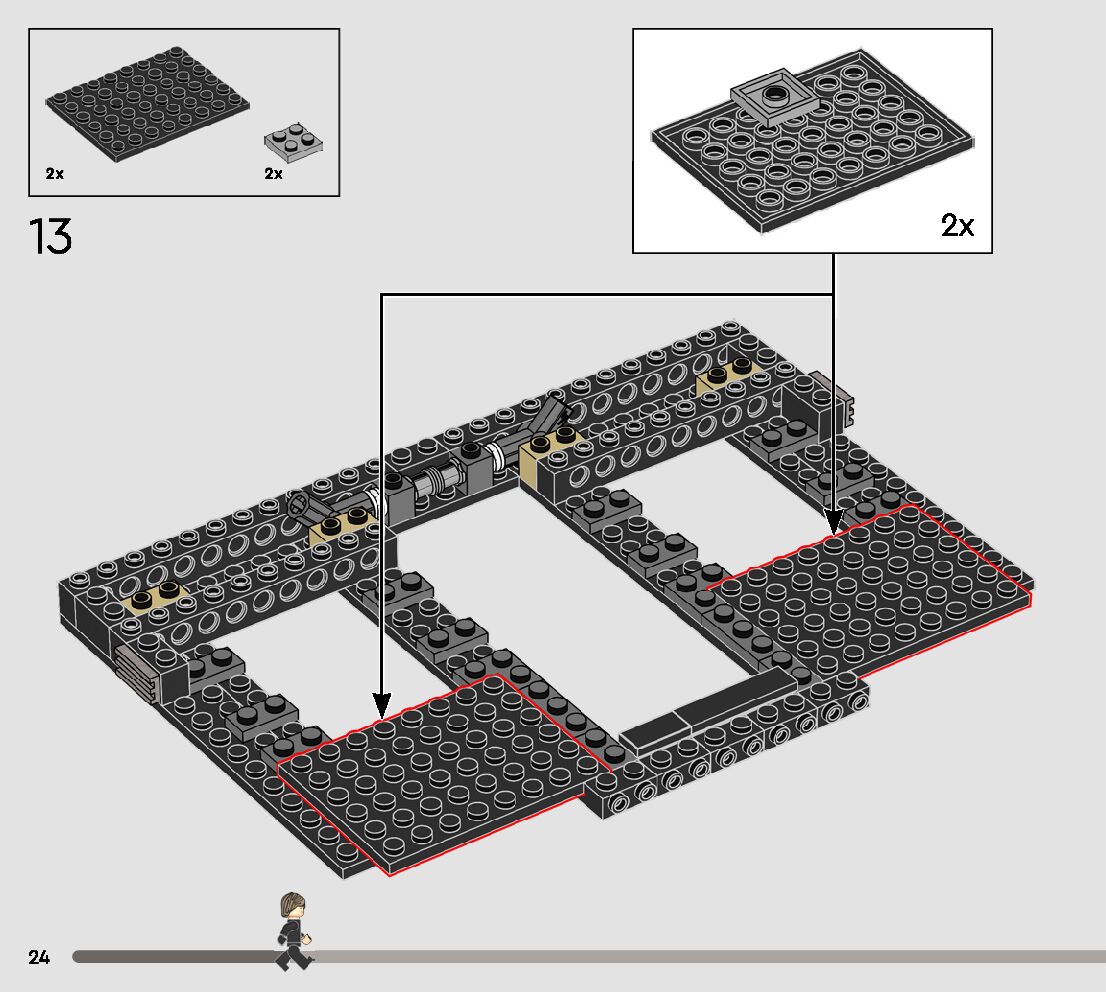 2x
2x

13

2x

24