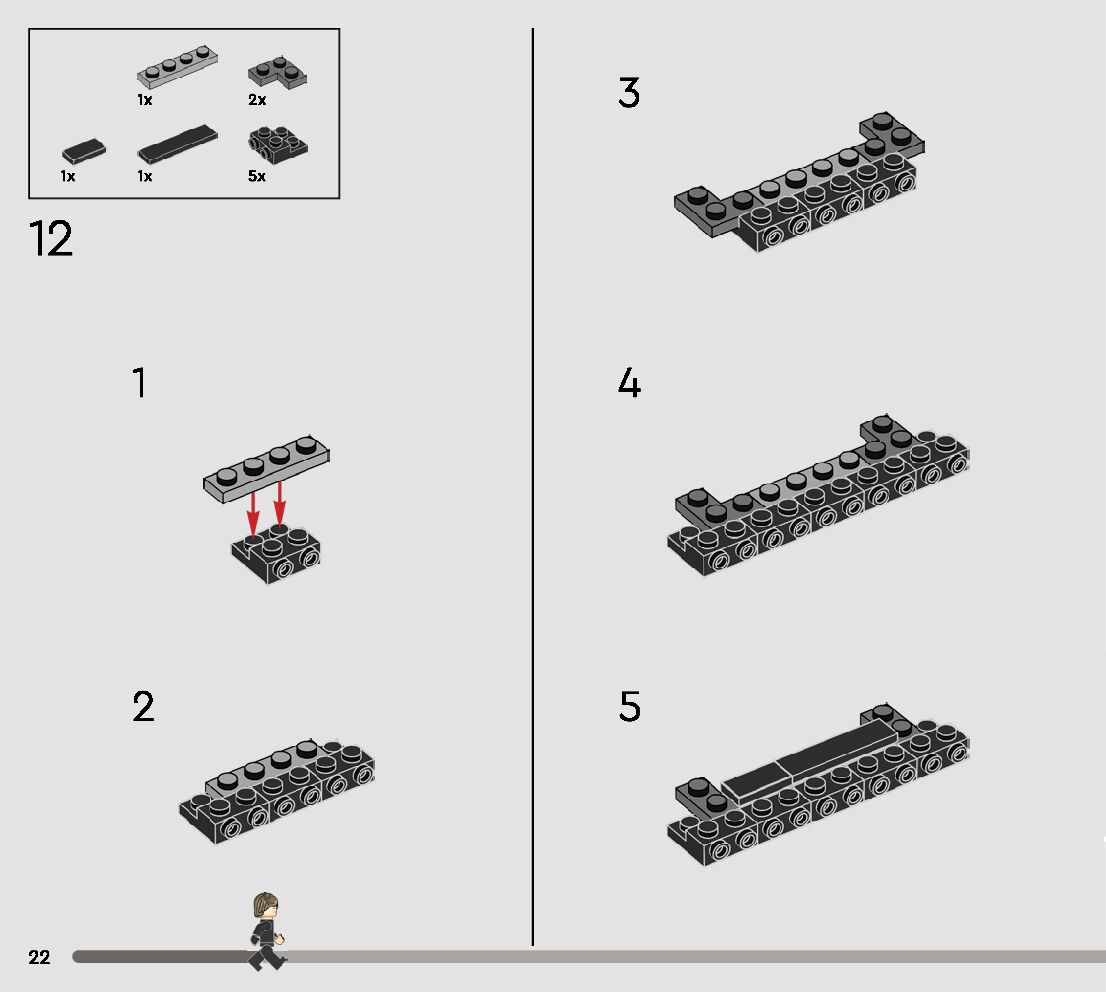 1x
2x
1x
1x
5x

12

1

2

3

4

5

22