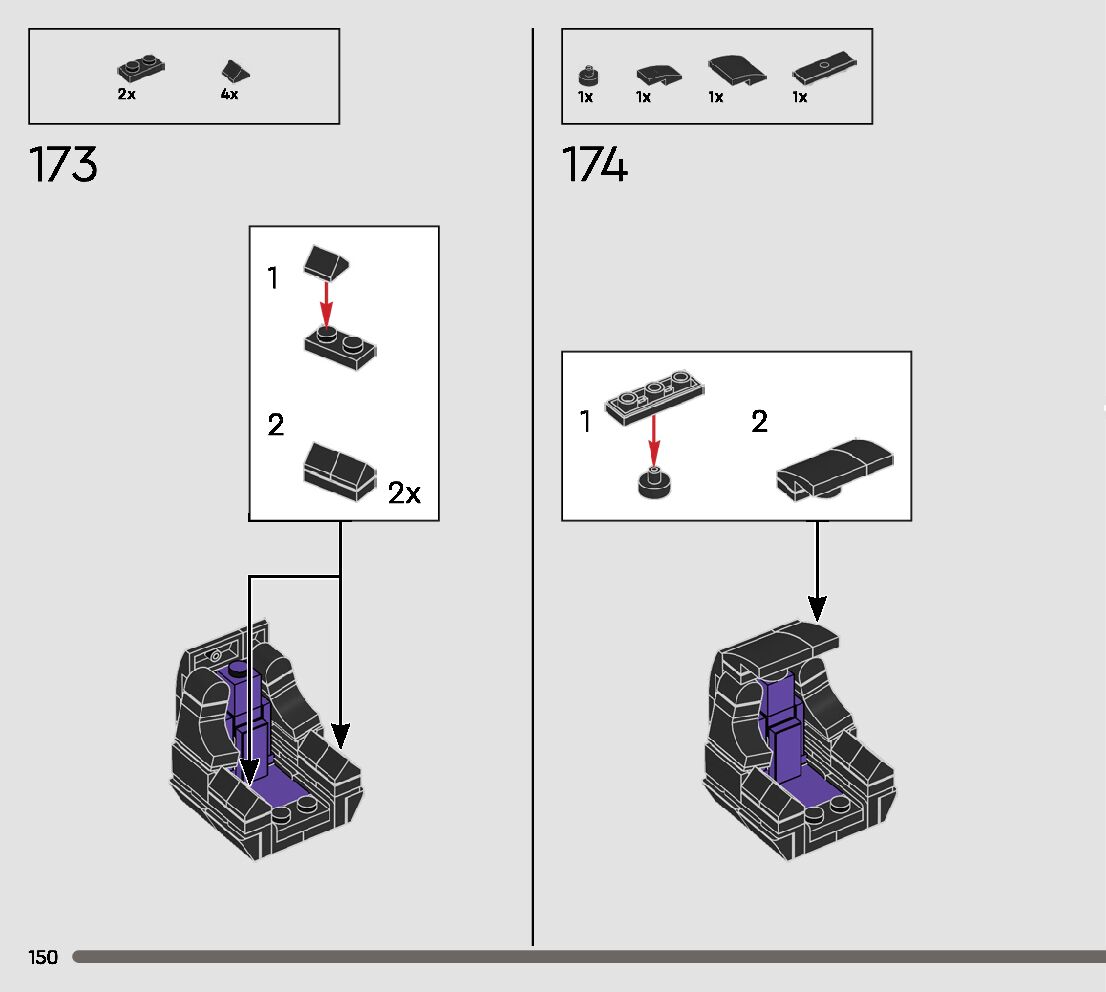 2x 4x

173

1

2

2x

1x 1x 1x 1x

174

1

2

150