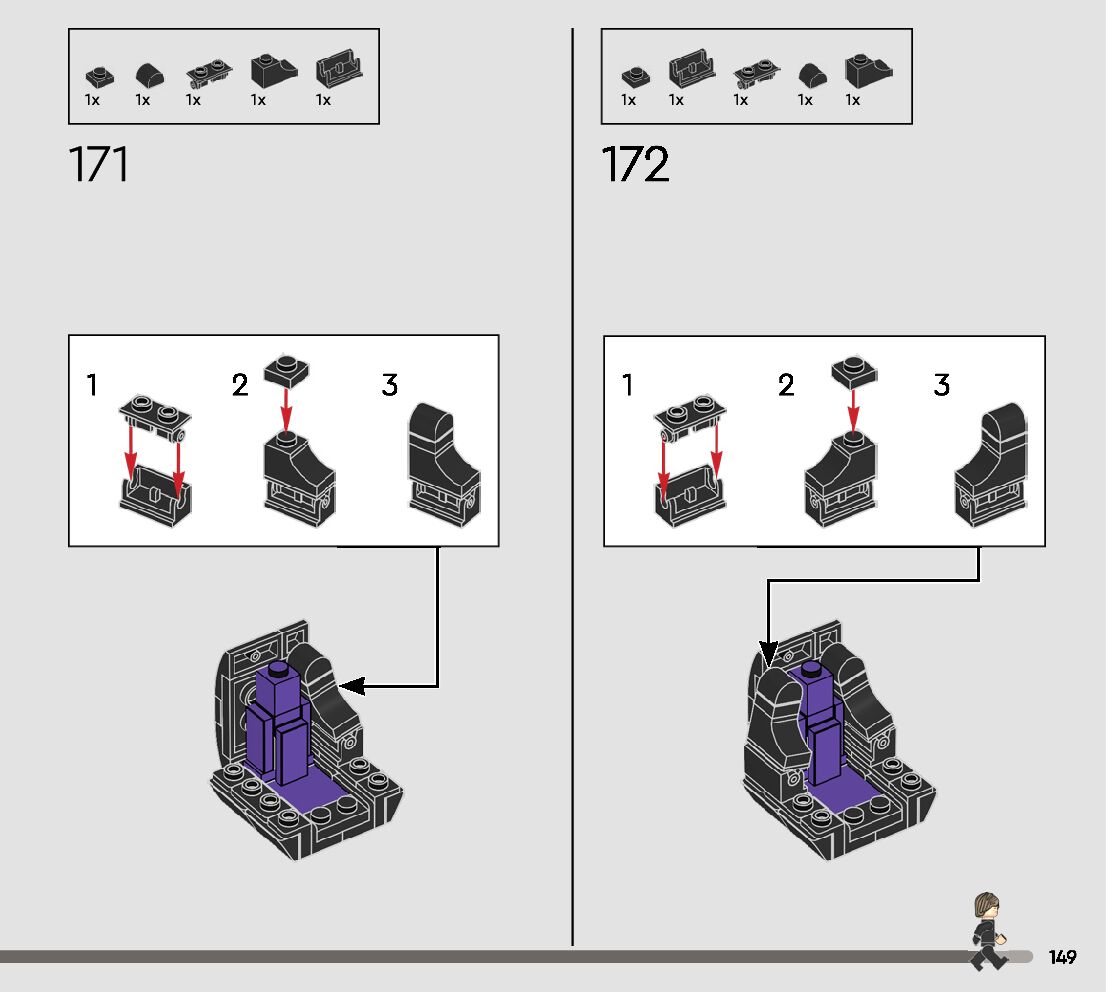 1x 1x 1x 1x 1x

171

1

2

3

1x 1x 1x 1x 1x

172

1

2

3

149