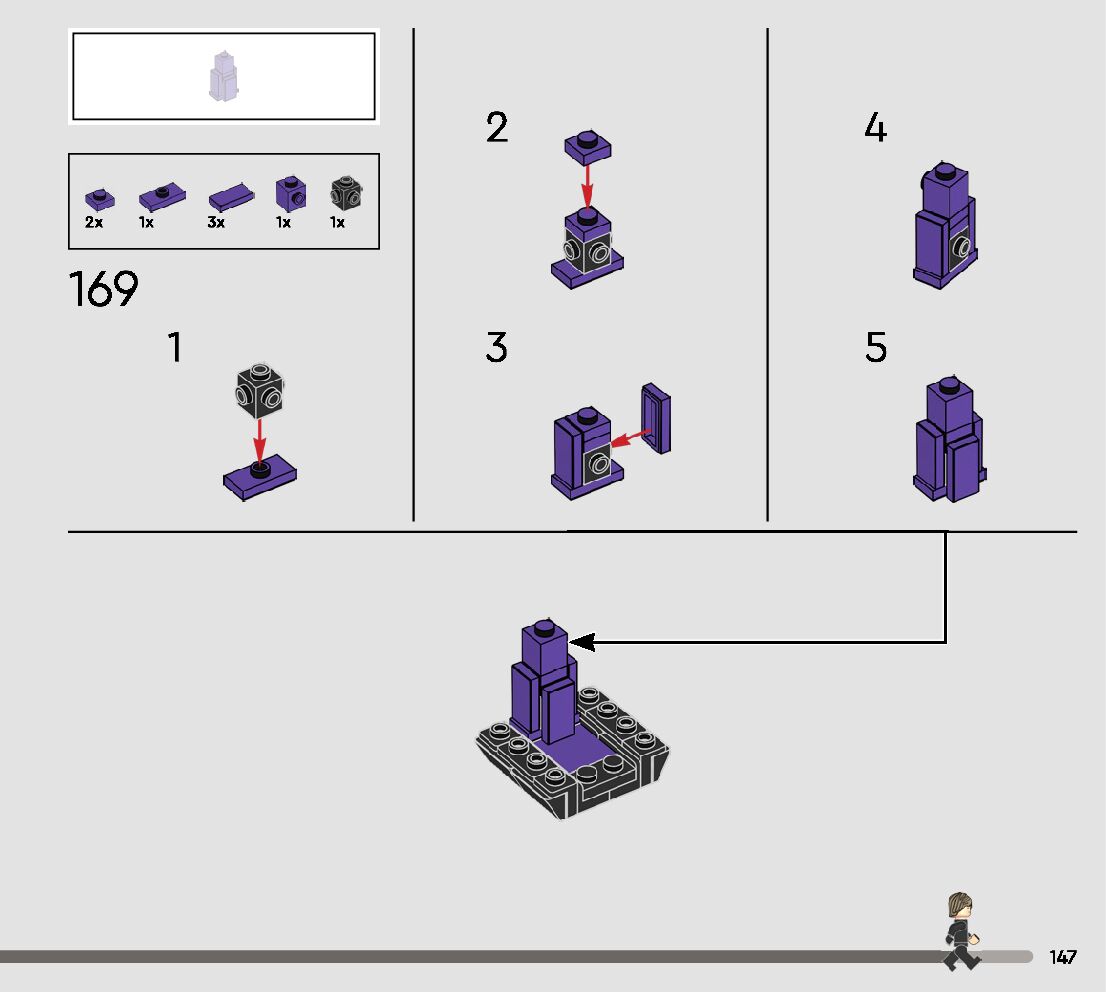 2x 1x 3x 1x 1x

169

1

2

3

4

5

147