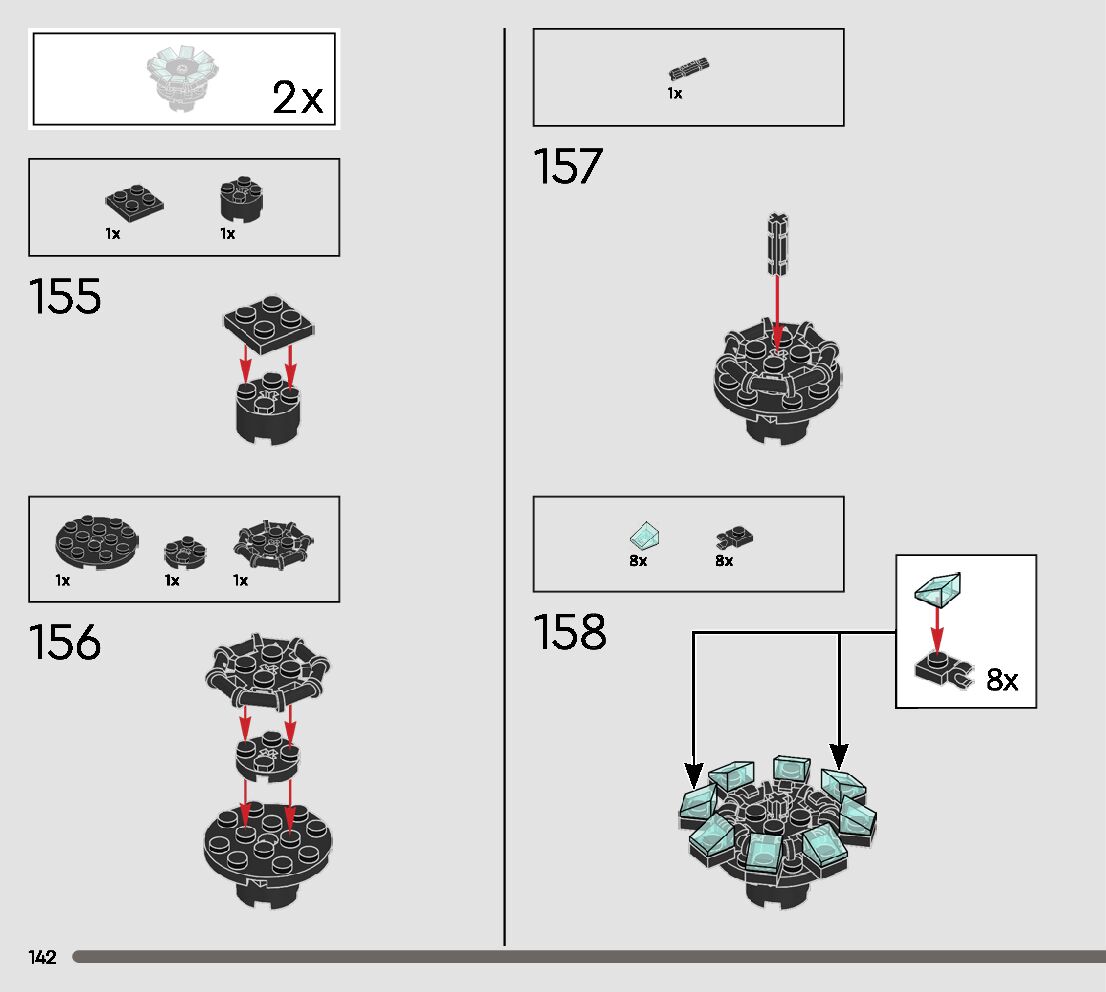 2x

1x 1x

155

1x 1x 1x

156

1x

157

8x 8x

158

8x

142