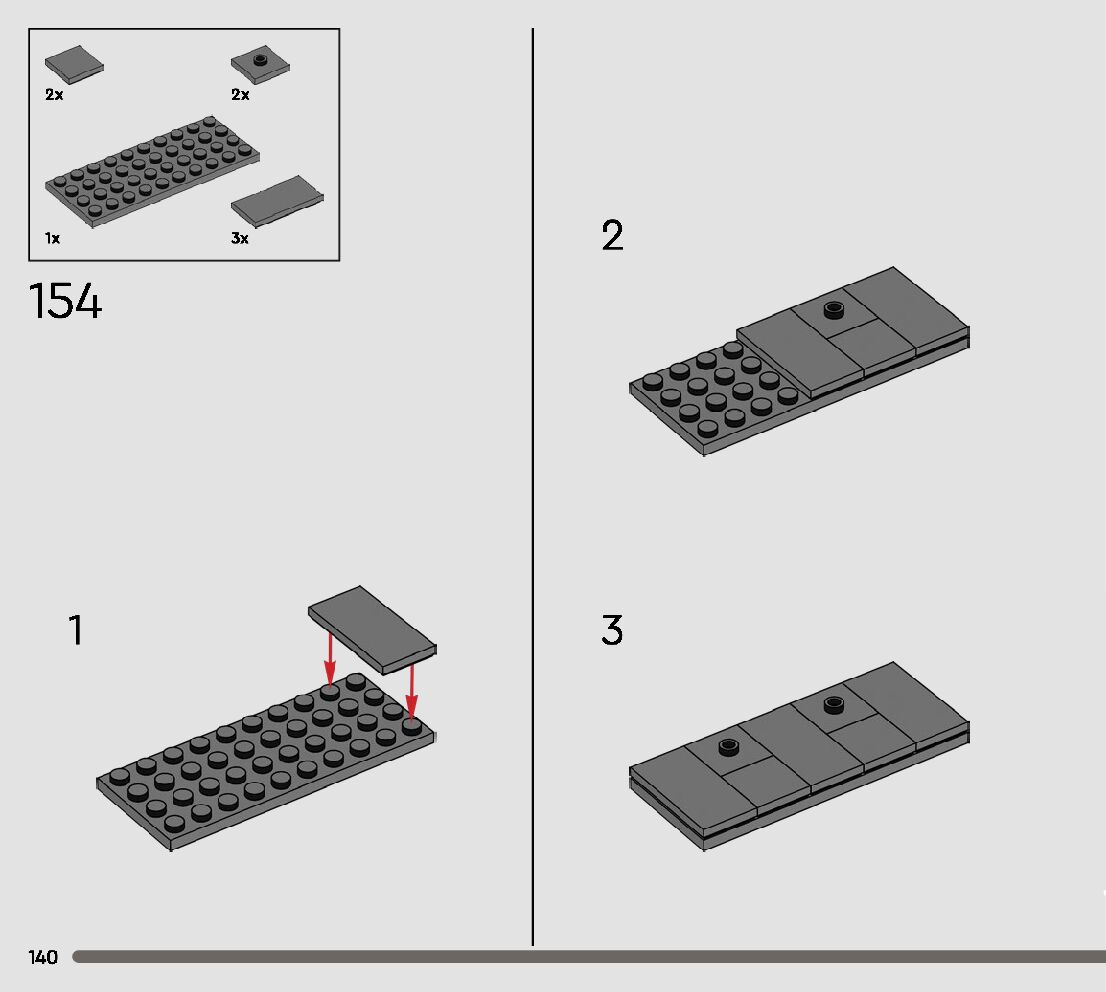 2x

2x

1x

3x

154

1

2

3

140