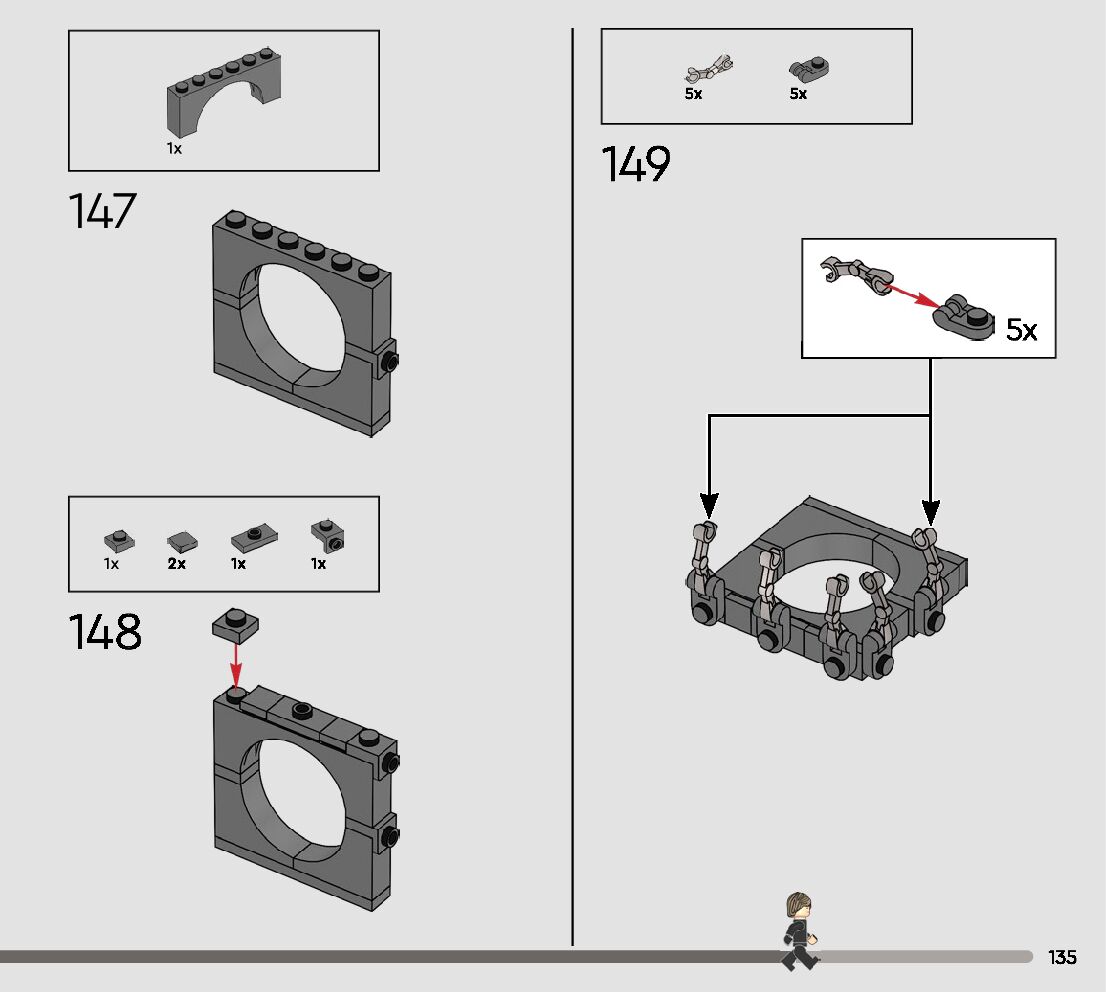 1x

147

1x 2x 1x 1x

148

5x 5x

149

5x

135