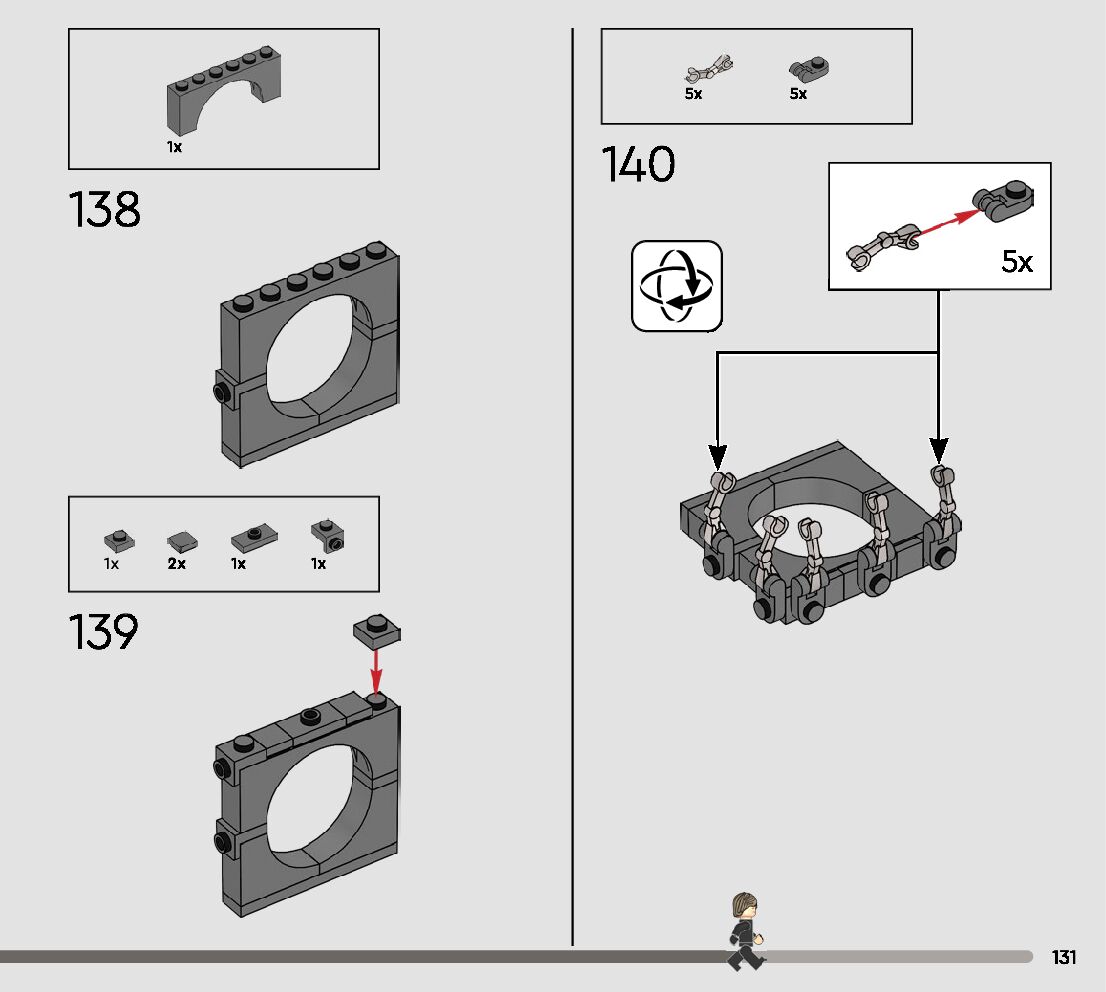 1x

138

1x 2x 1x 1x

139

5x 5x

140

5x

131