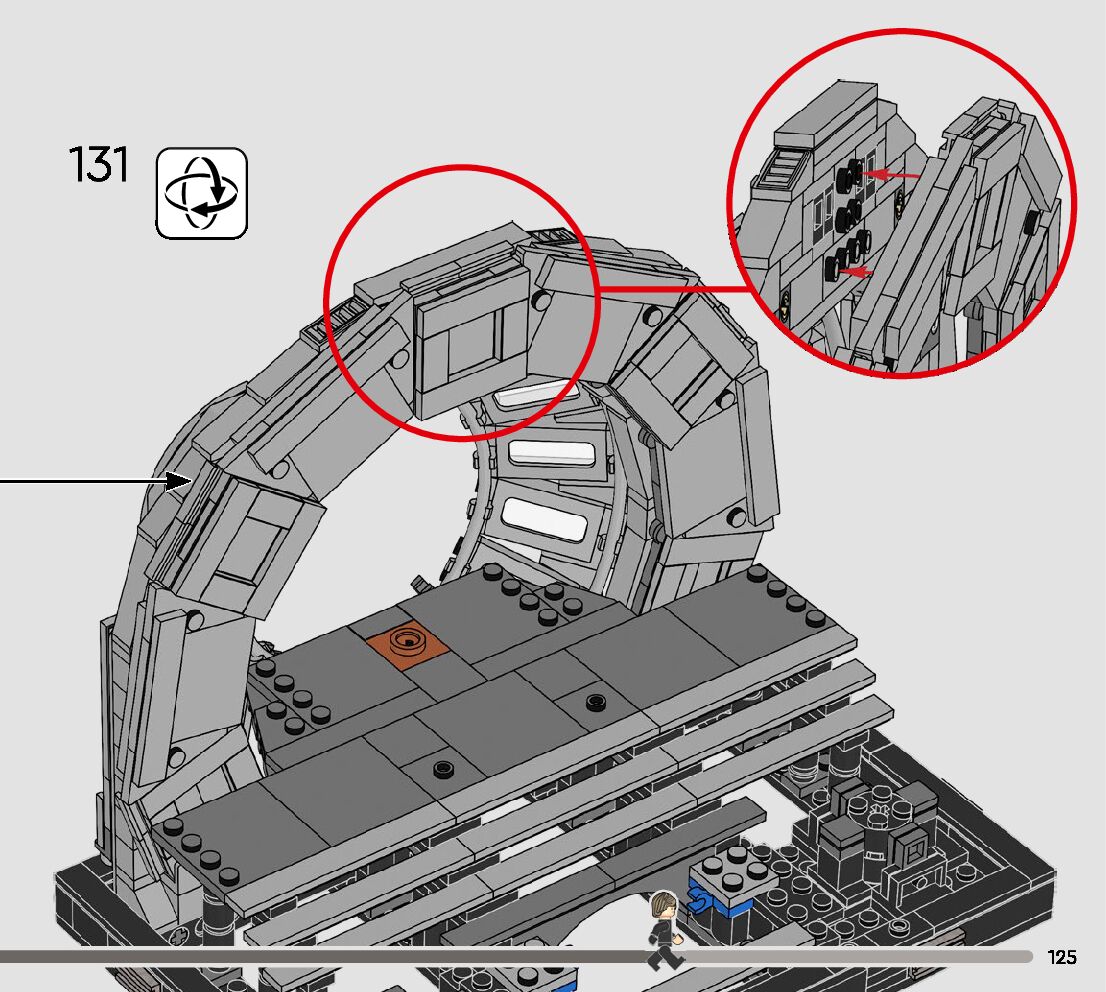 131

125