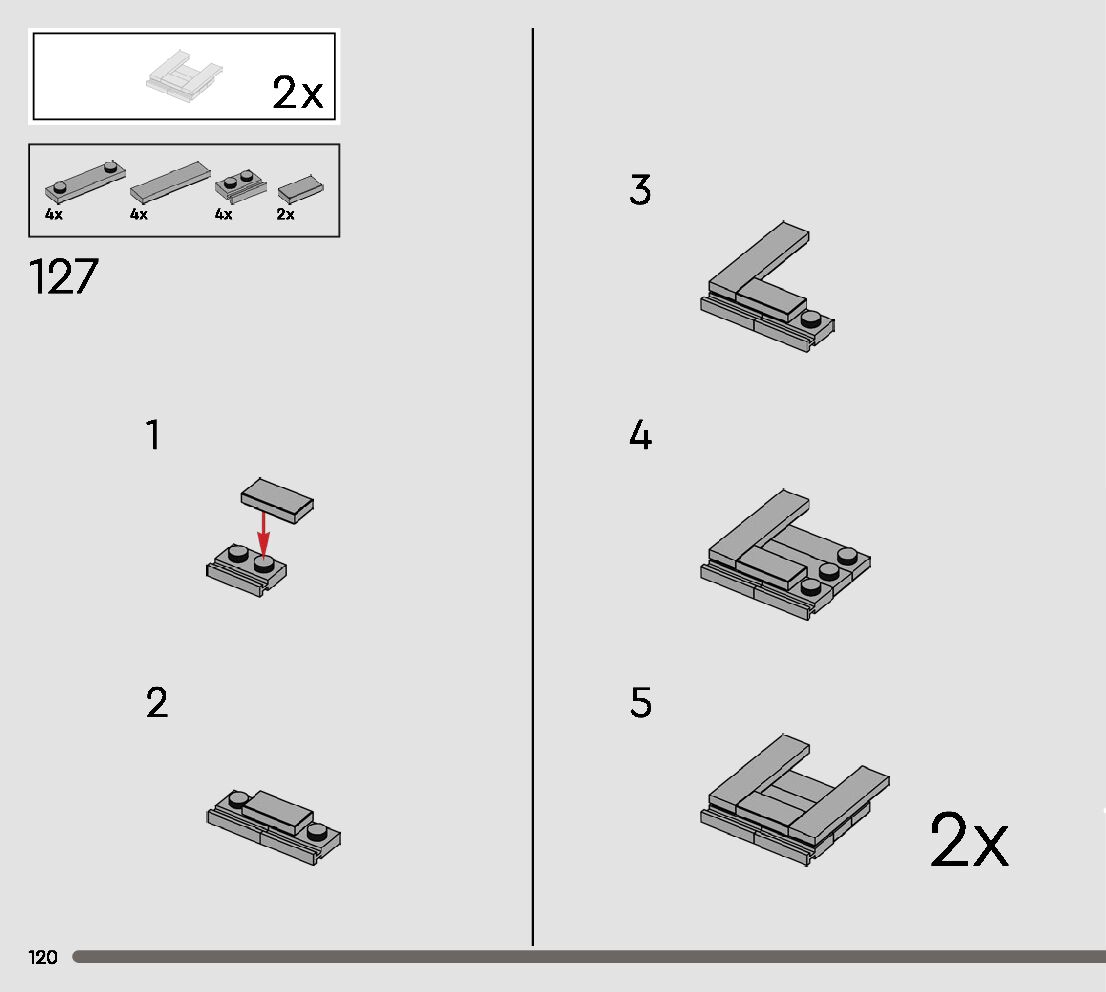 2x

4x 4x 4x 2x

127

1

2

3

4

5

2x

120