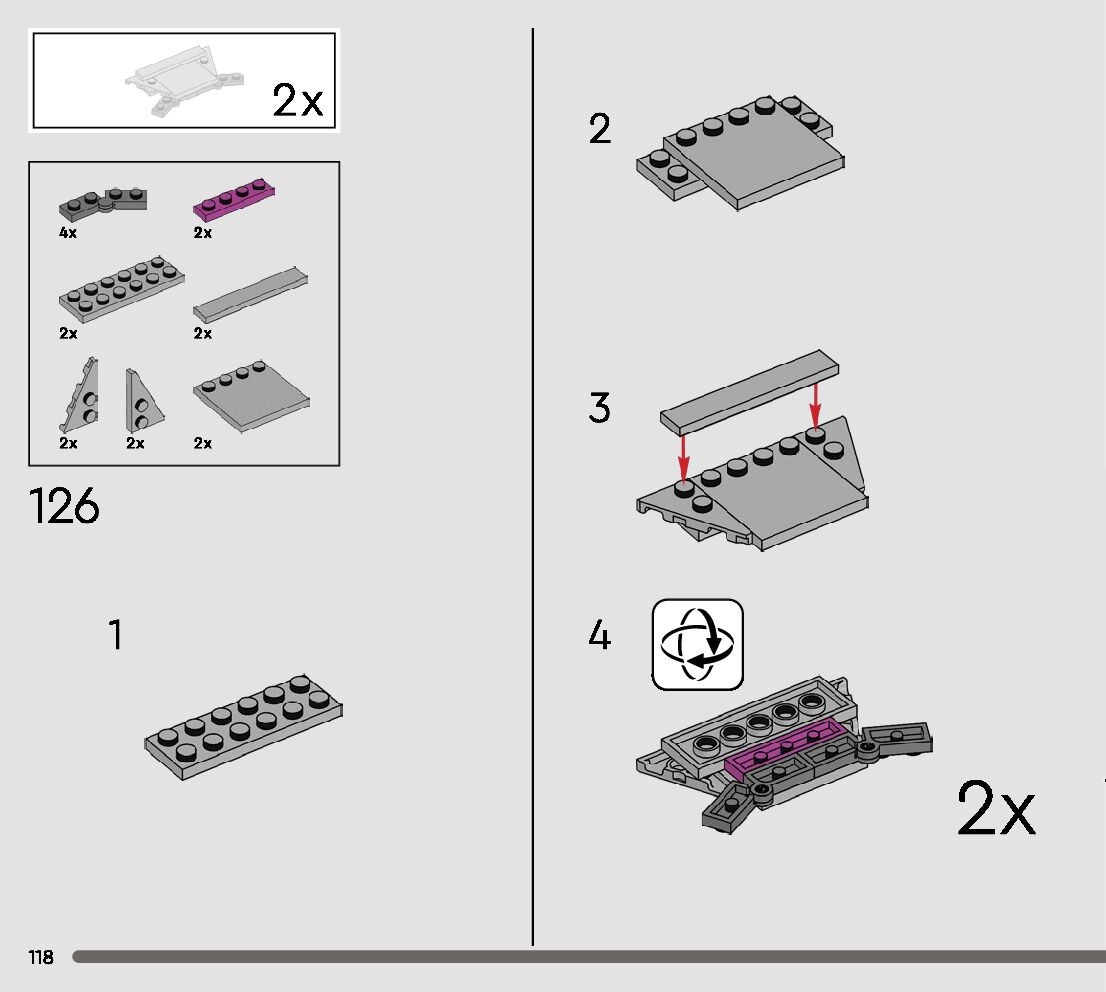 2x

4x
2x
2x
2x
2x
2x
2x

126

1

2

3

4

2x

118