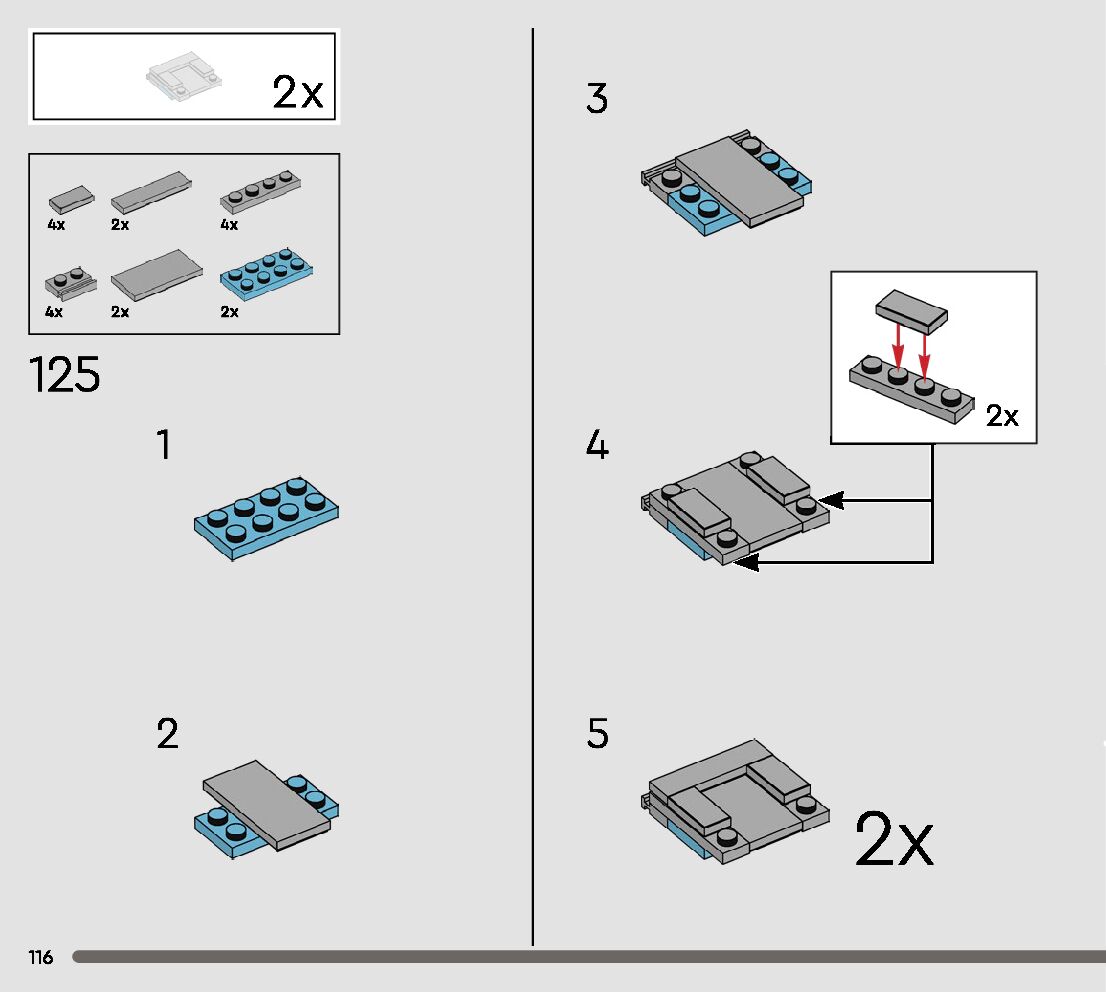 2x

4x 2x 4x
4x 2x 2x

125

1

2

3

2x

4

5

2x

116