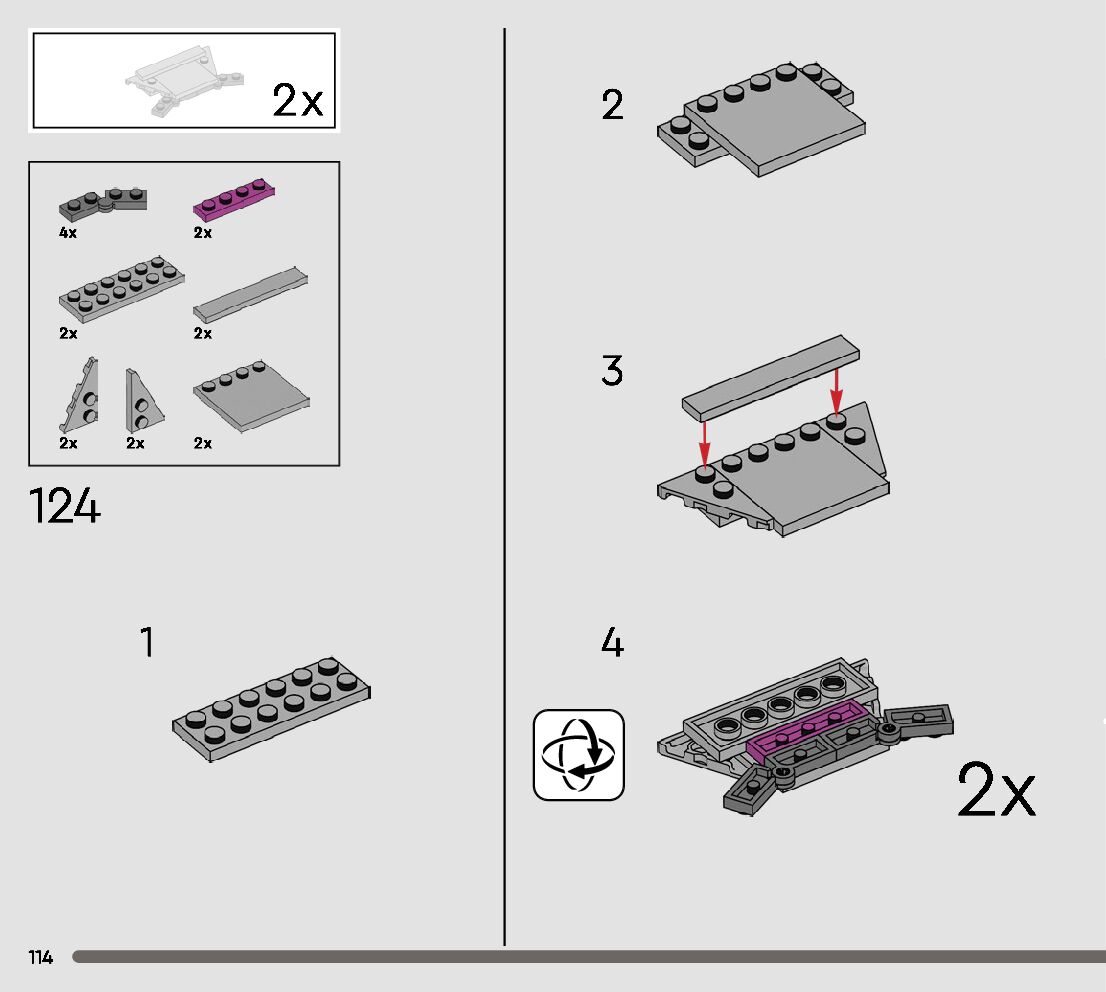 2x

4x
2x
2x
2x
2x
2x
2x

124

1

2

3

4

2x

114