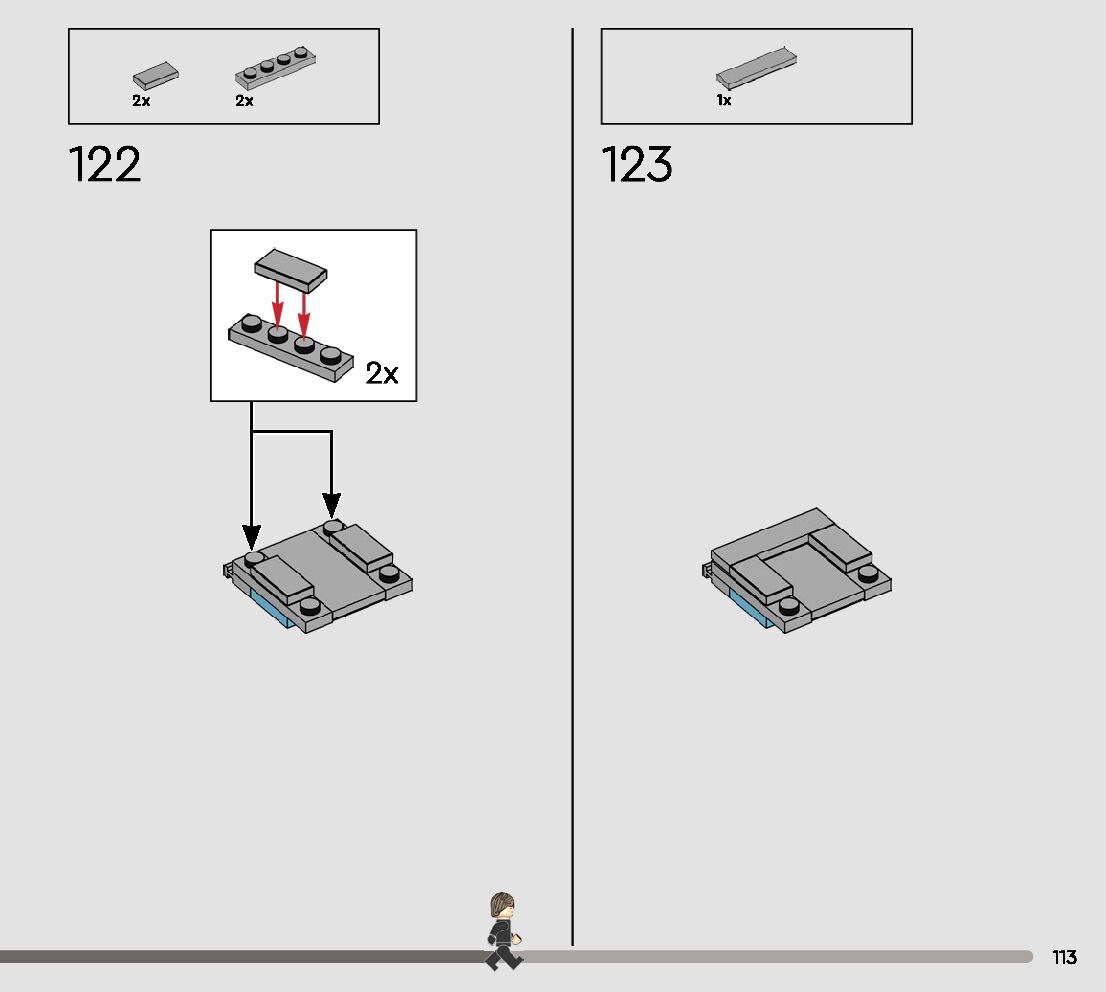 2x 2x

122

2x

1x

123

113