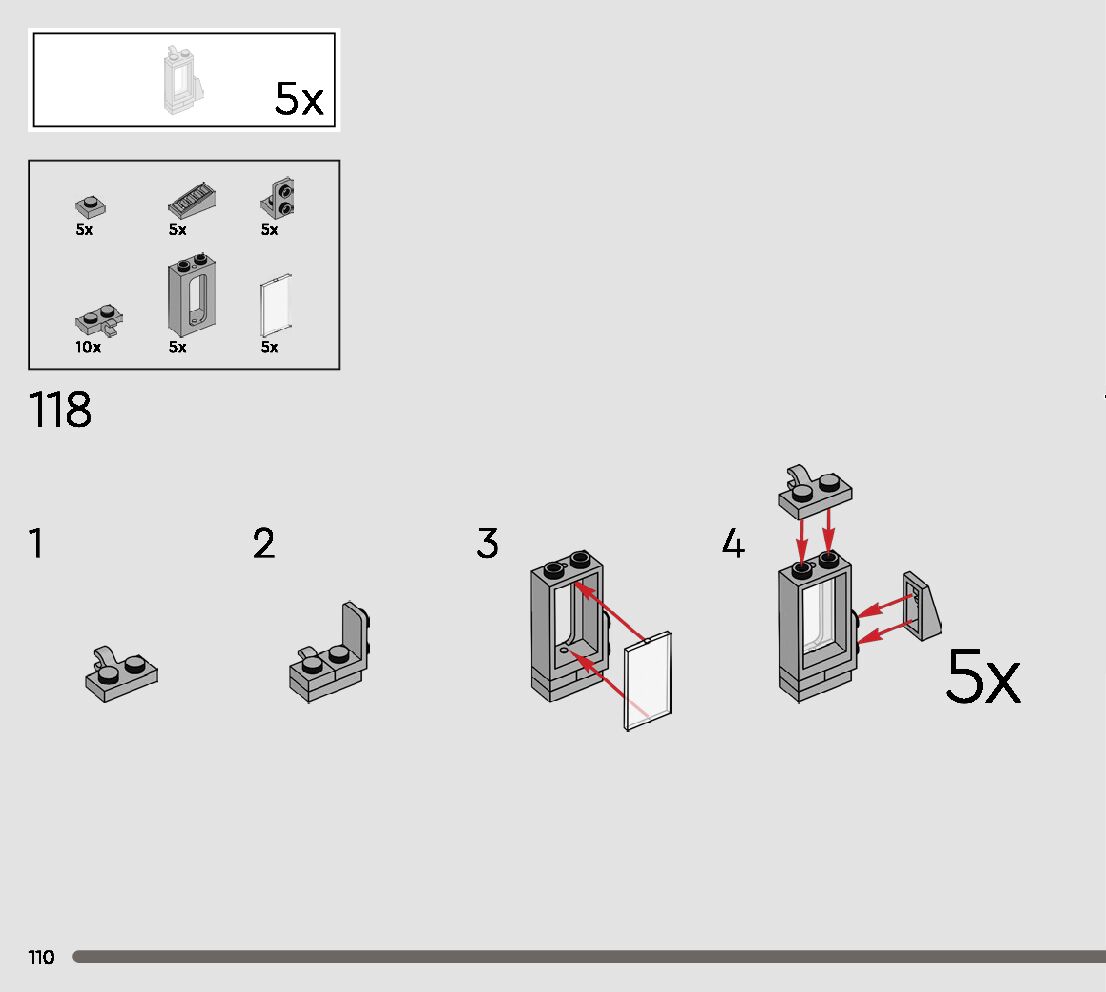 5x

5x
5x
5x
10x
5x
5x

118

1

2

3

4

5x

110