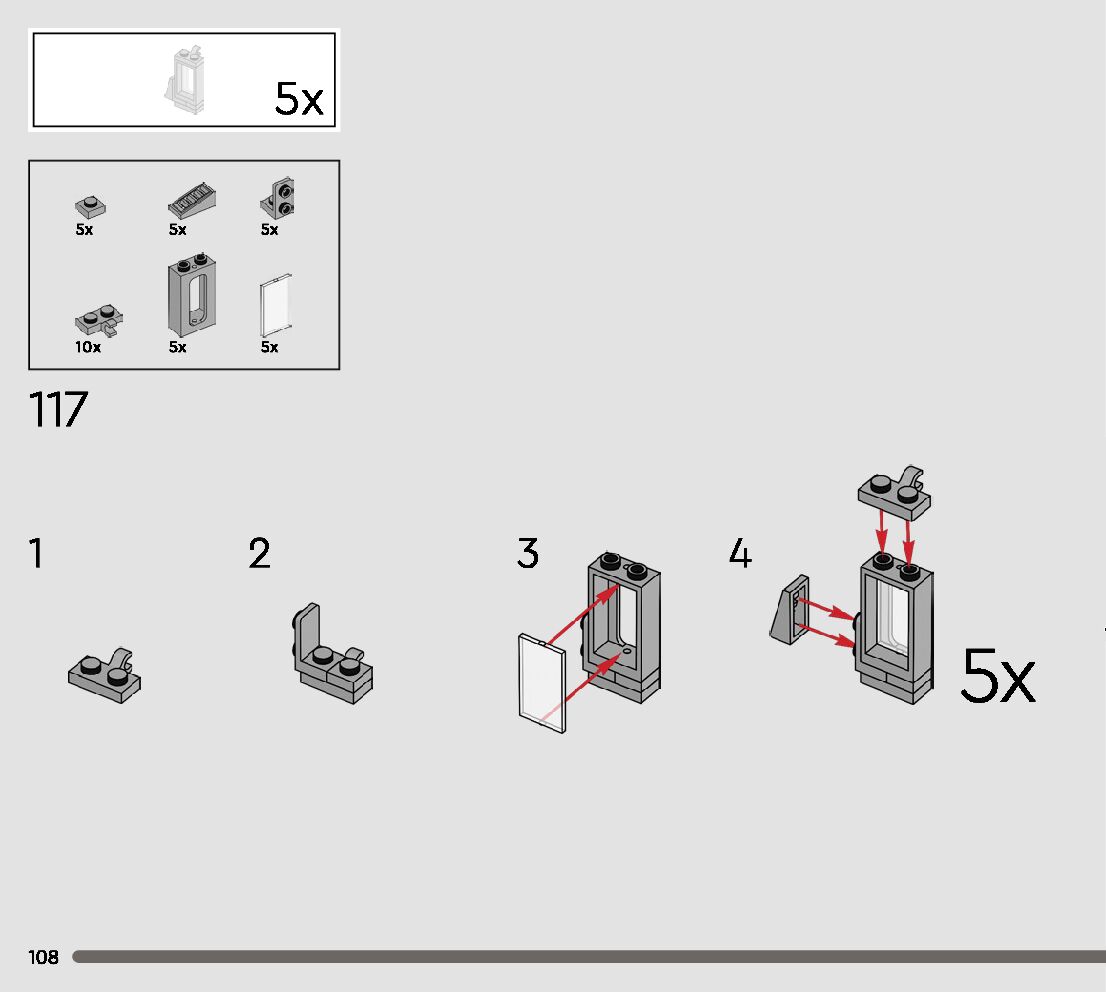 5x

5x
5x
5x
10x
5x
5x

117

1

2

3

4

5x

108