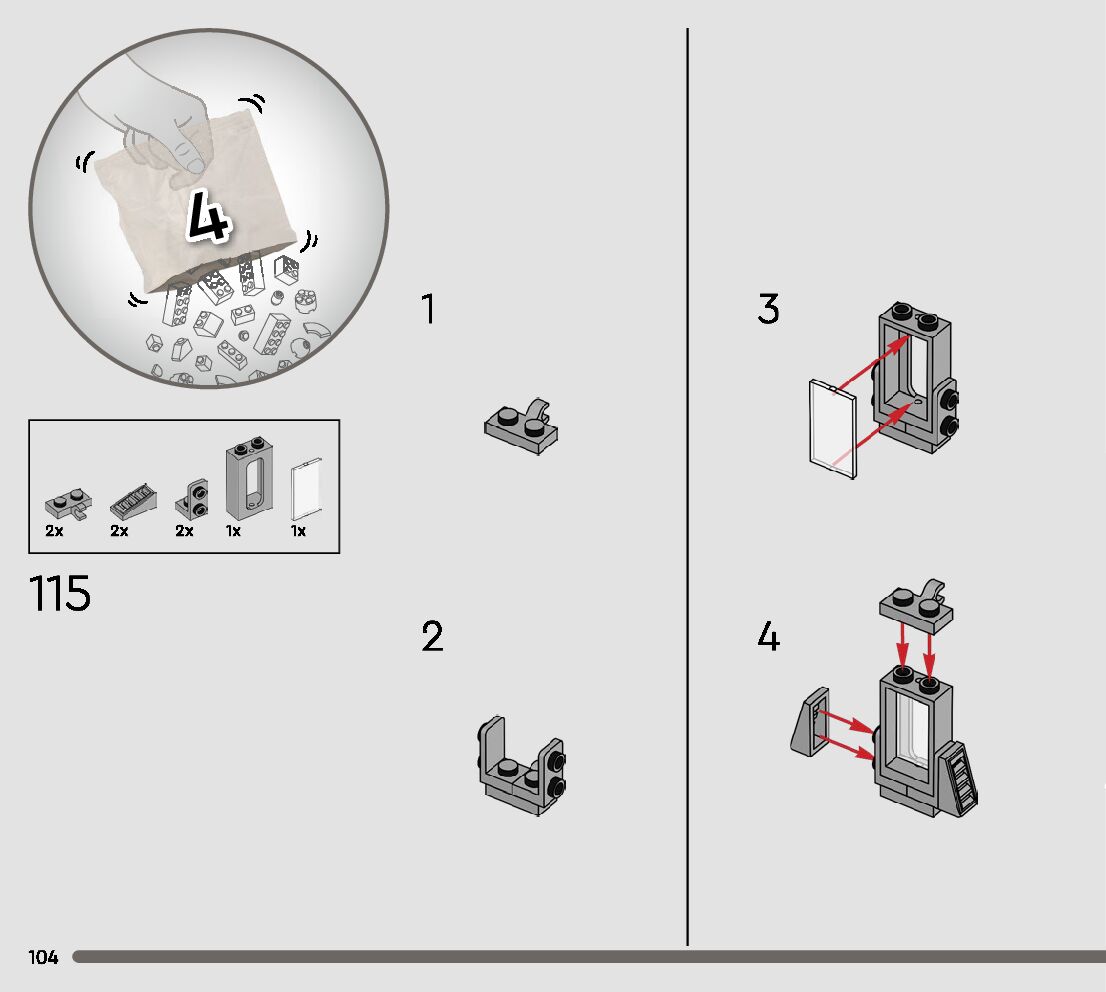 4

2x 2x 2x 1x 1x

115

1

2

3

4

104