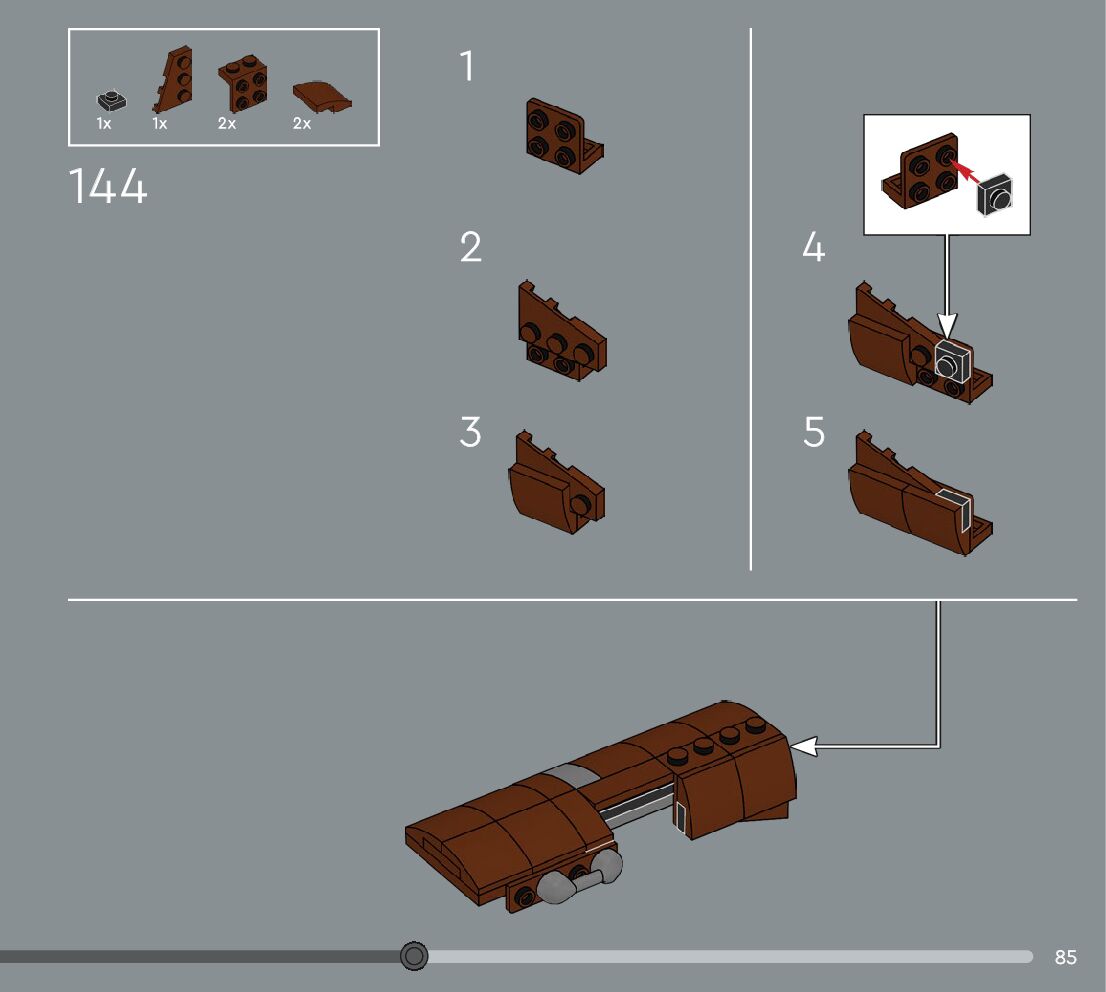 1x 1x 2x 2x

144

1

2

3

4

5

85