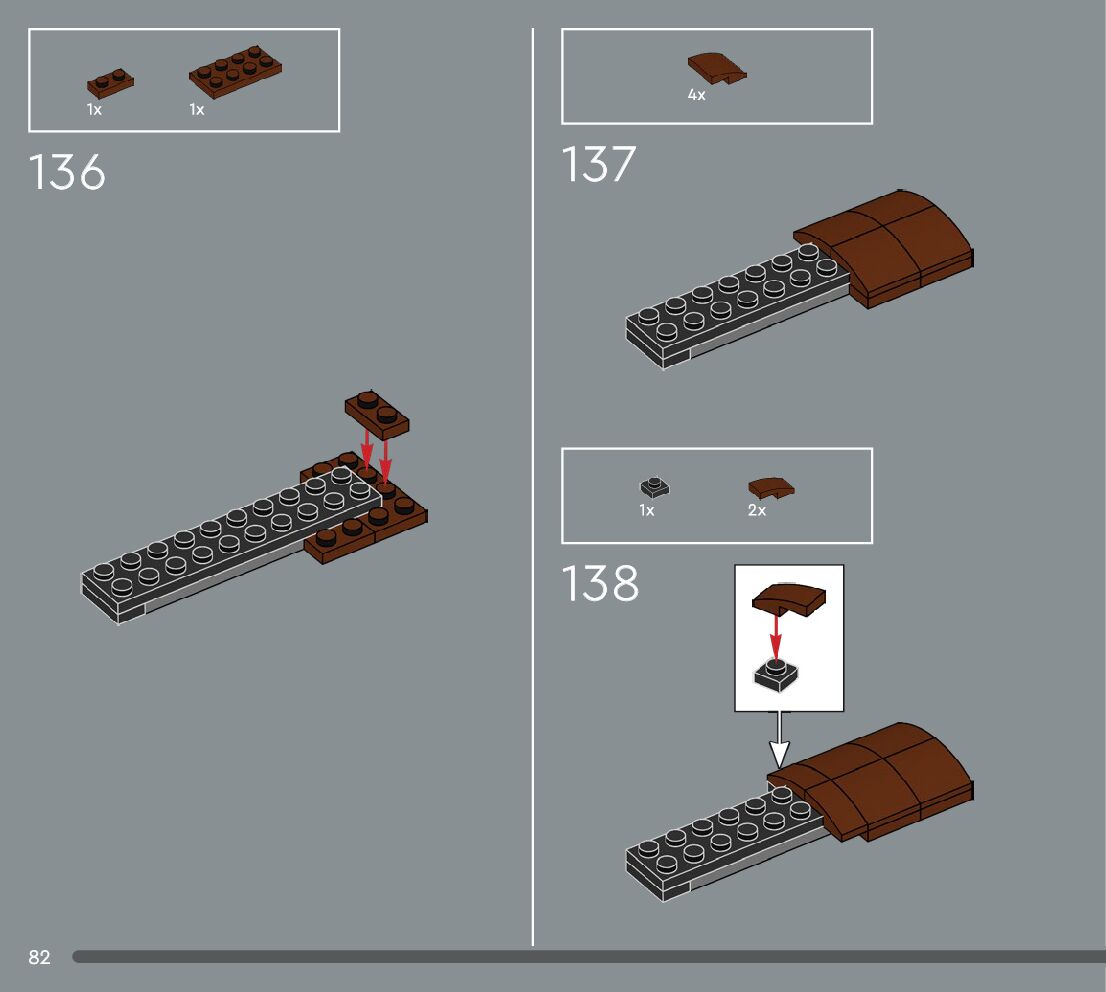 1x 1x

136

4x

137

1x 2x

138

82