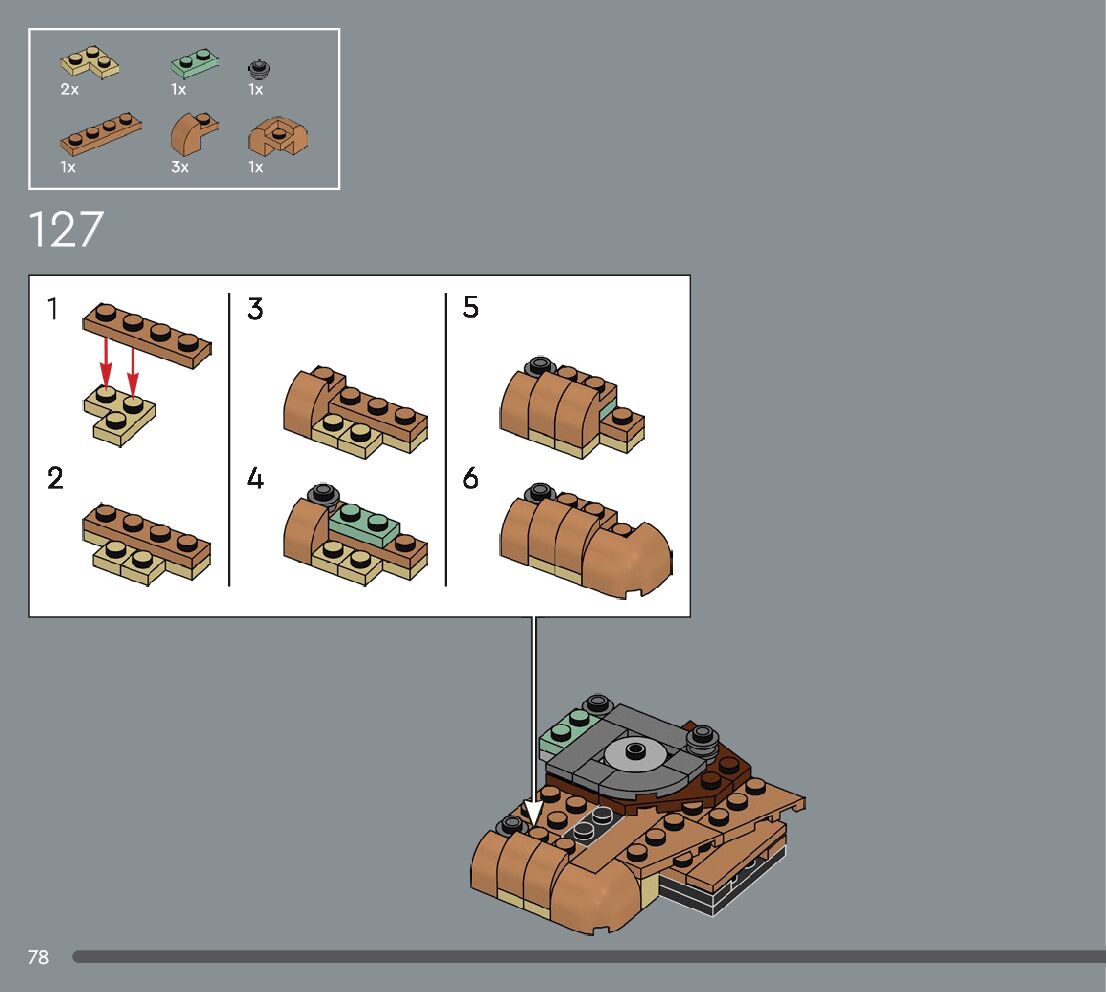 2x
1x
1x
1x
3x
1x

127

1
2
3
4
5
6

78