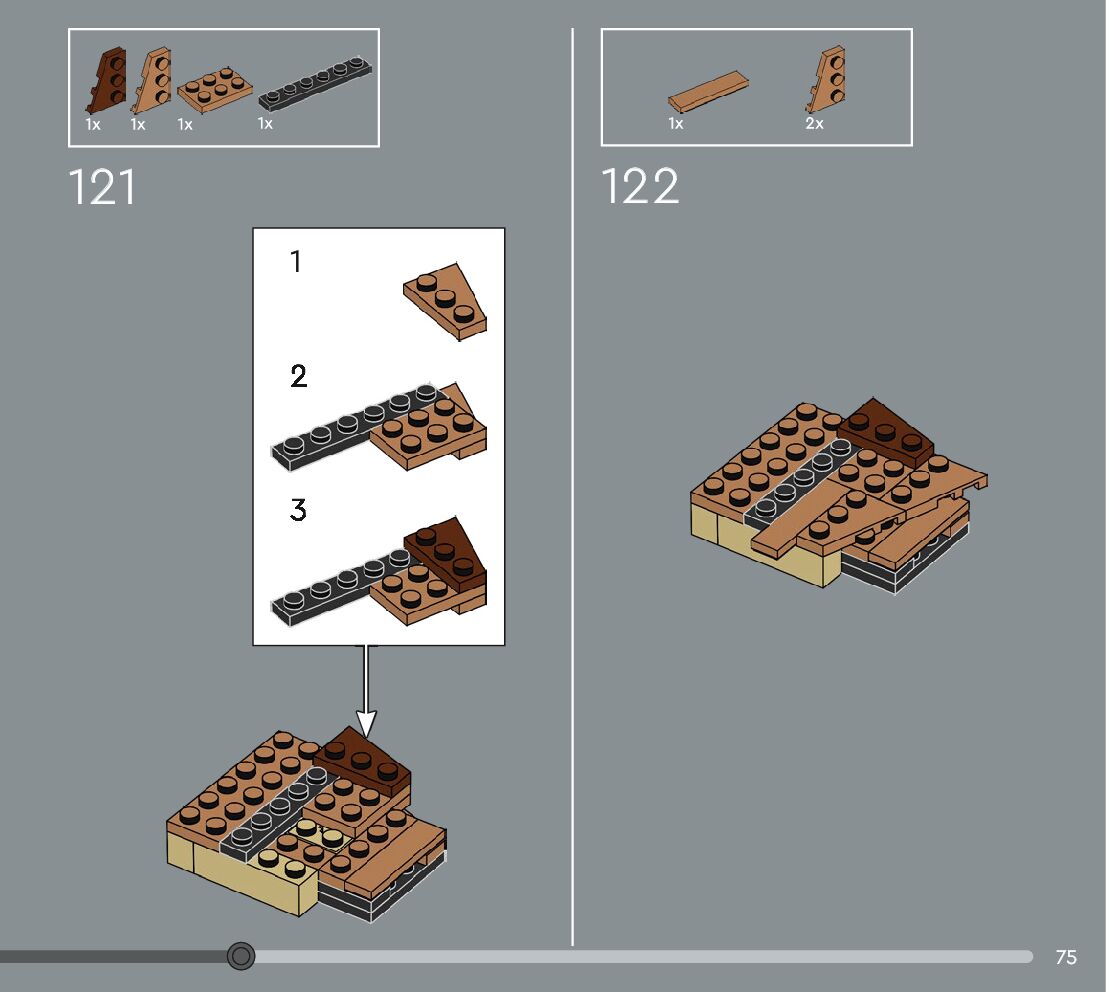 1x 1x 1x 1x

121

1

2

3

1x 2x

122

75