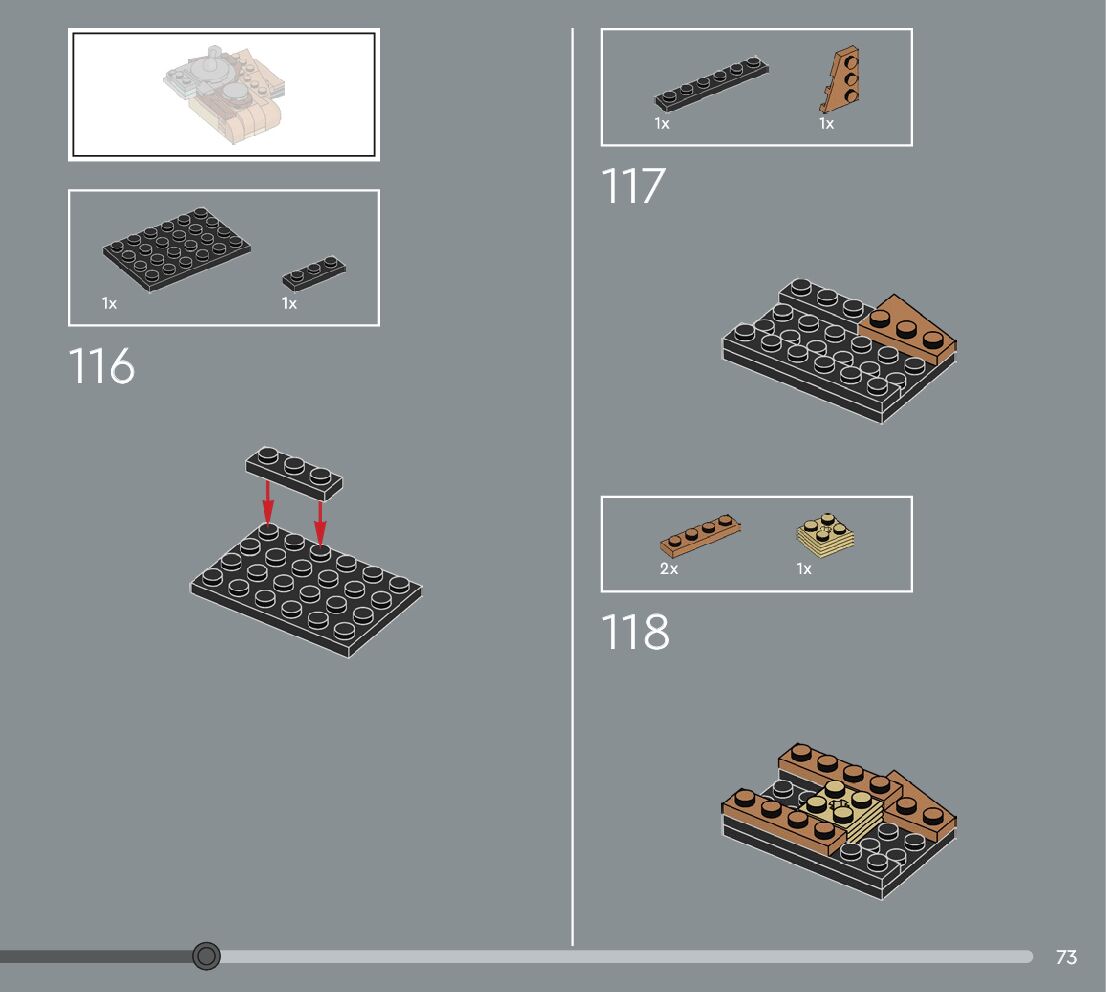 1x 1x

116

1x 1x

117

2x 1x

118

73