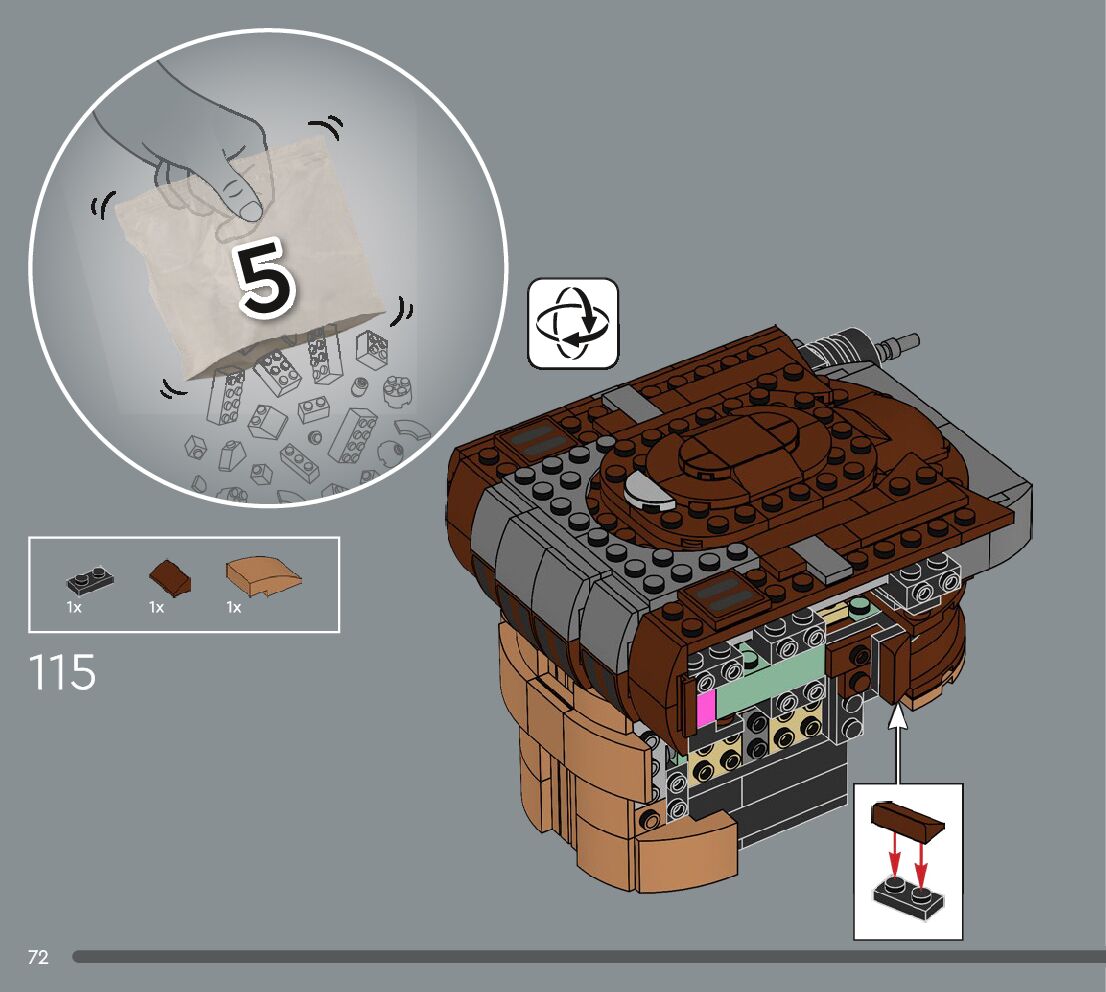 5

1x 1x 1x

115

72