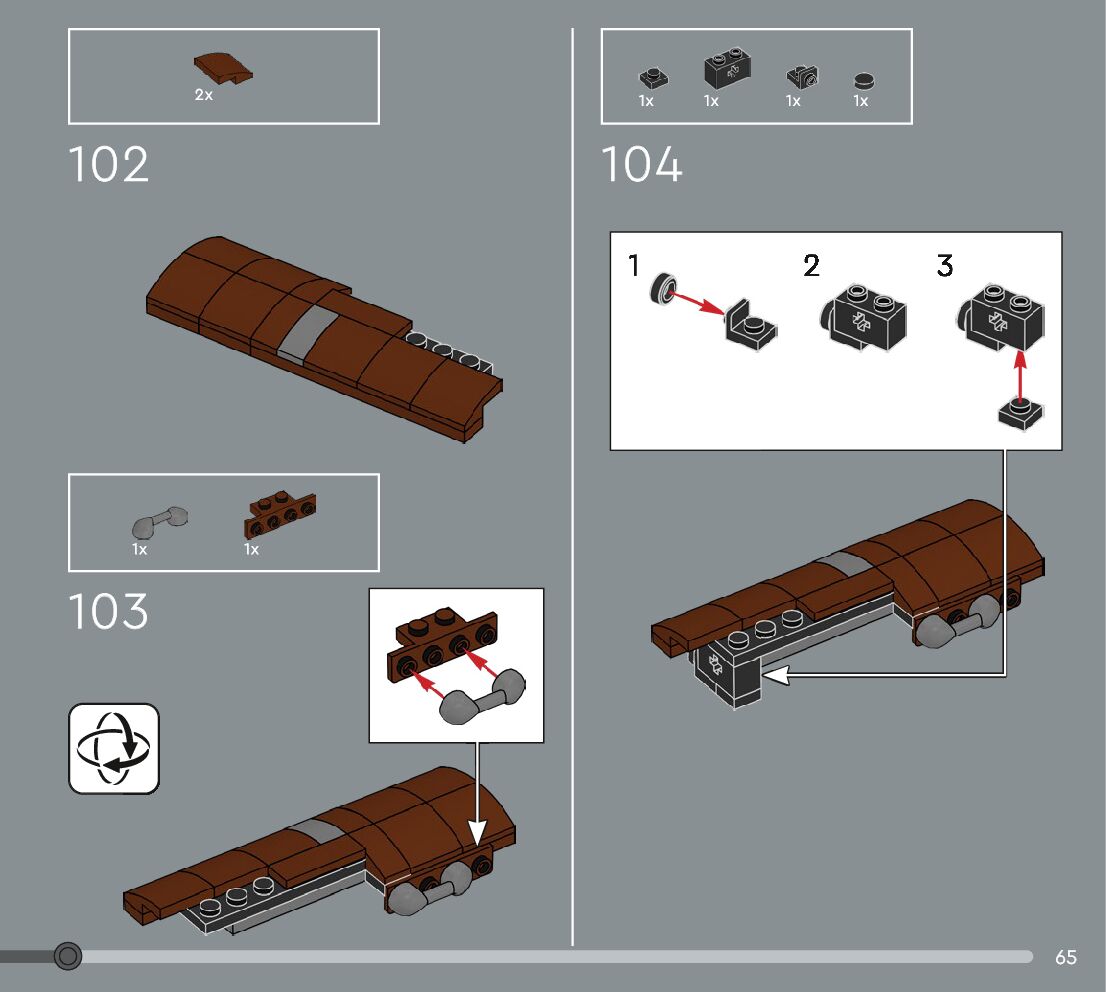 2x

102

1x 1x

103

1x 1x 1x 1x

104

1

2

3

65