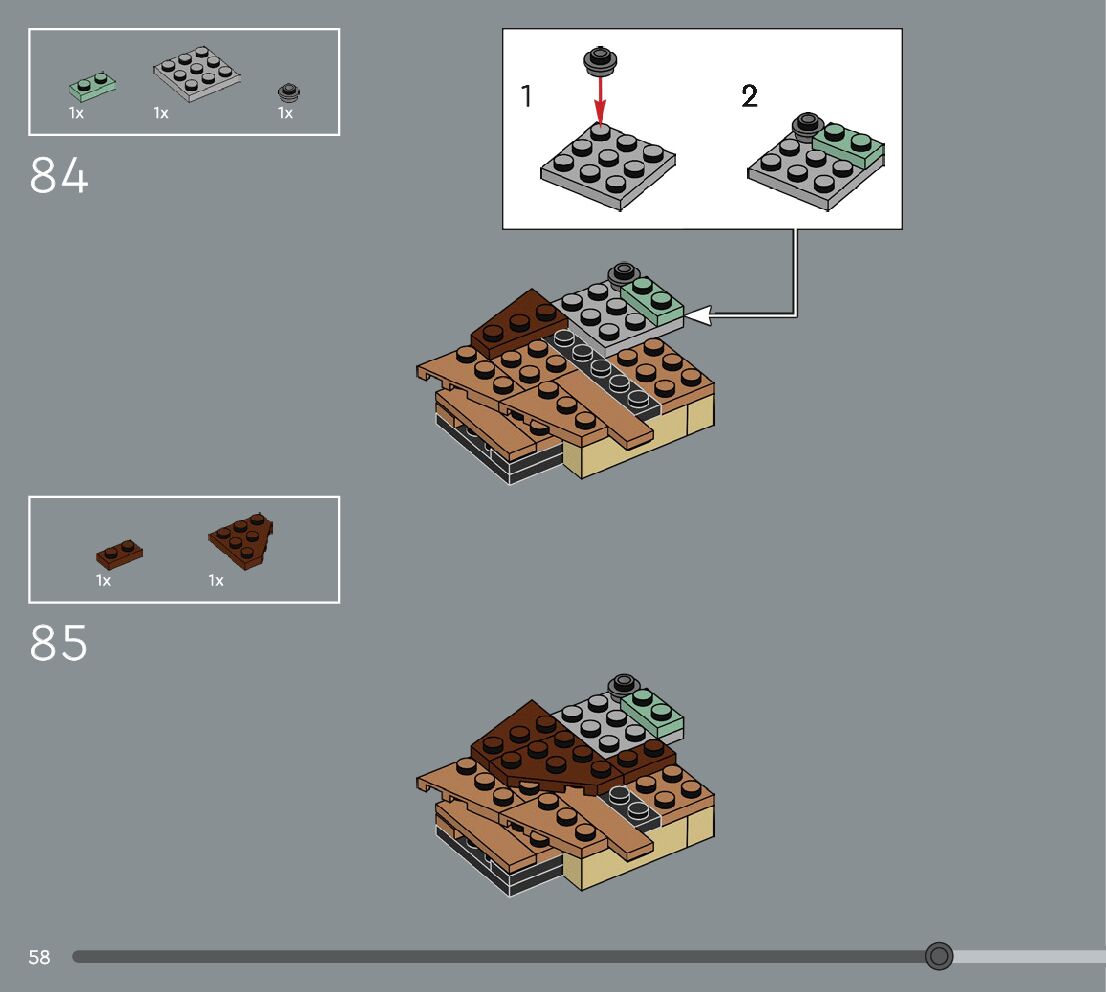 1x 1x 1x

84

1

2

1x 1x

85

58