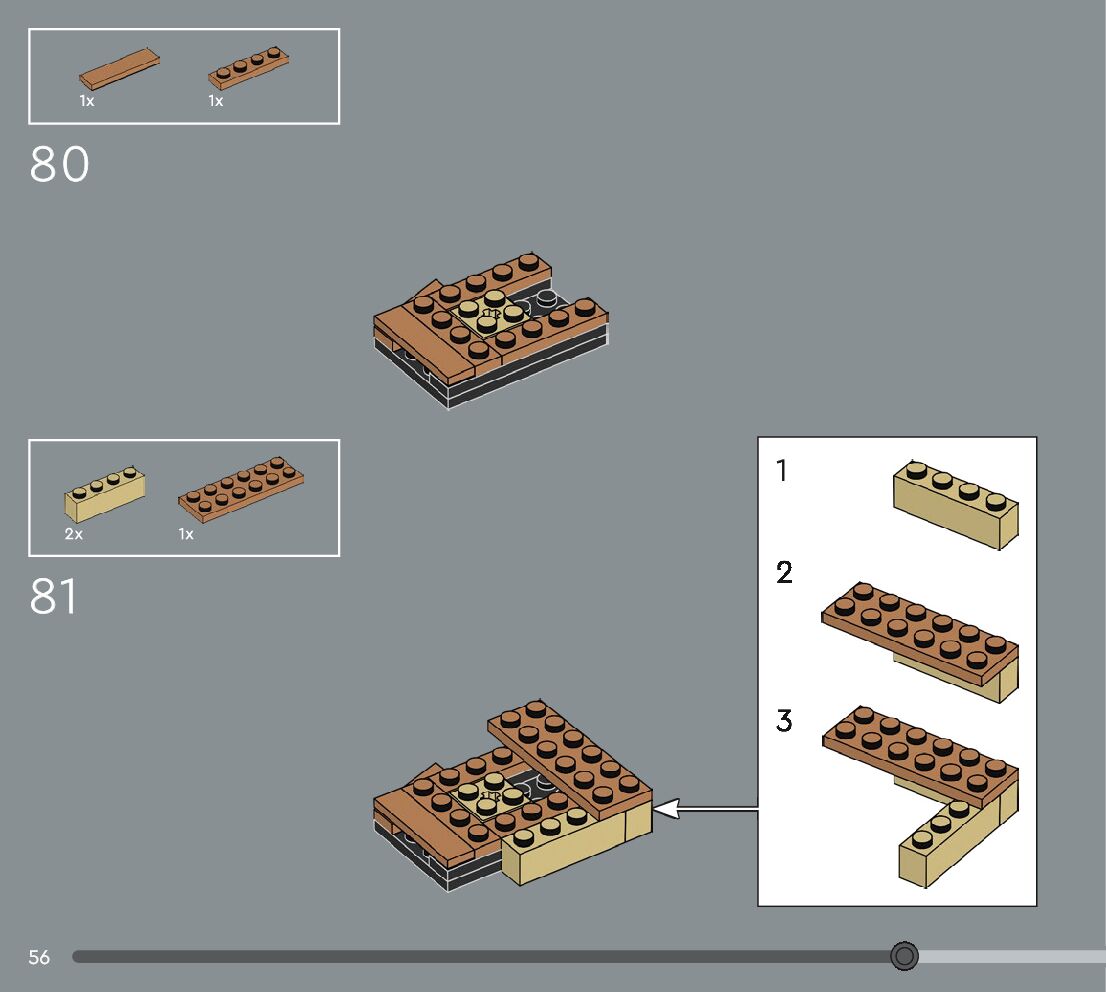 1x
1x

80

2x
1x

81

1
2
3

56