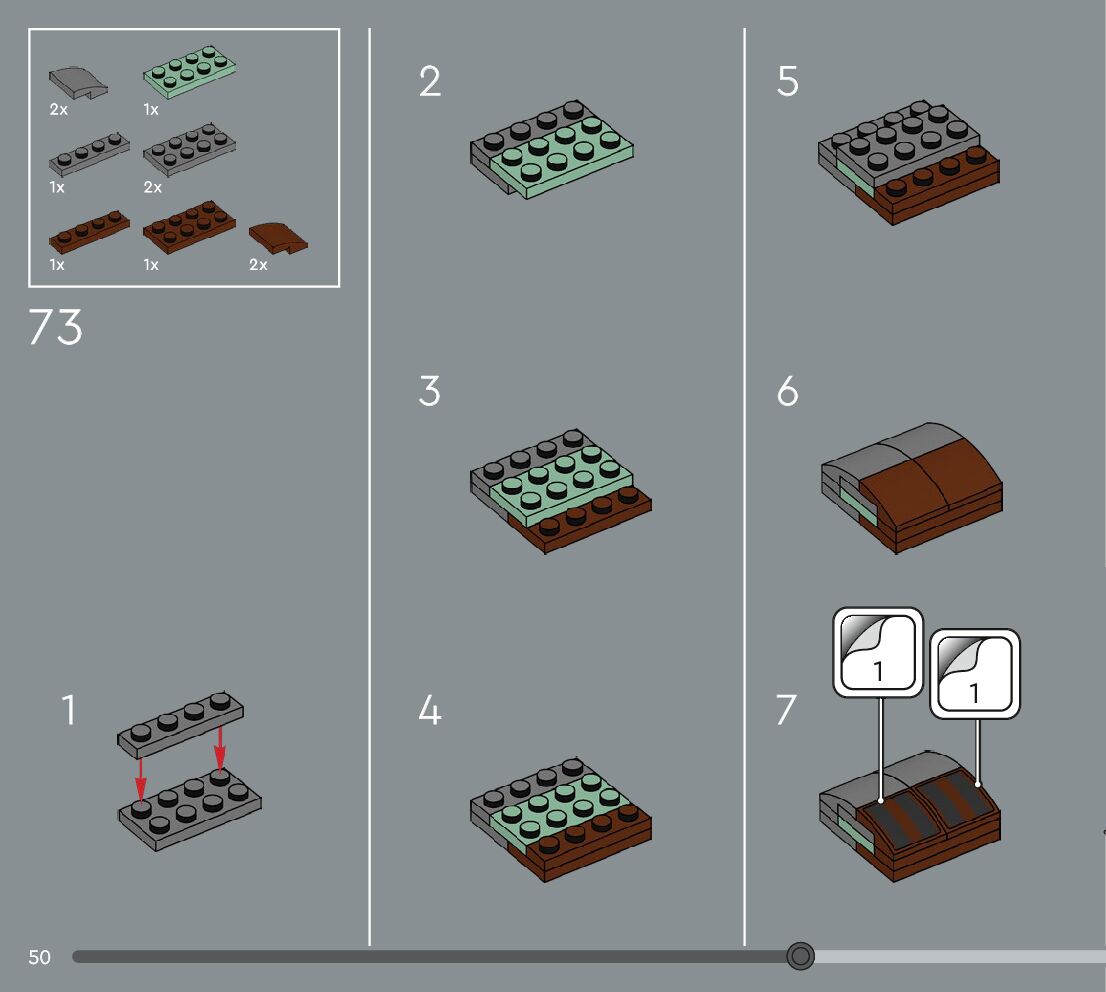 2x 1x
1x 2x
1x 1x 2x

73

1

2

3

4

5

6

7

1

1

50