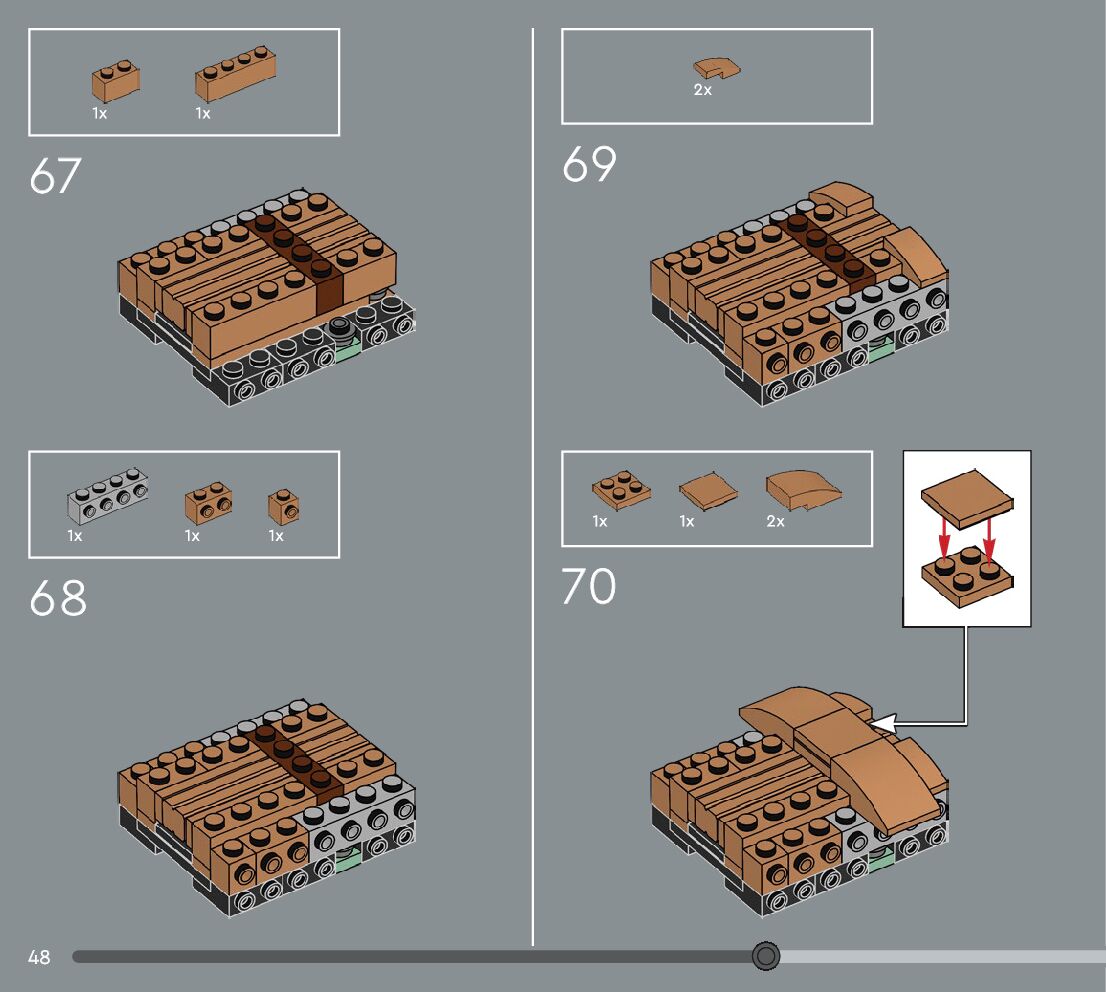 1x 1x

67

1x 1x 1x

68

2x

69

1x 1x 2x

70

48