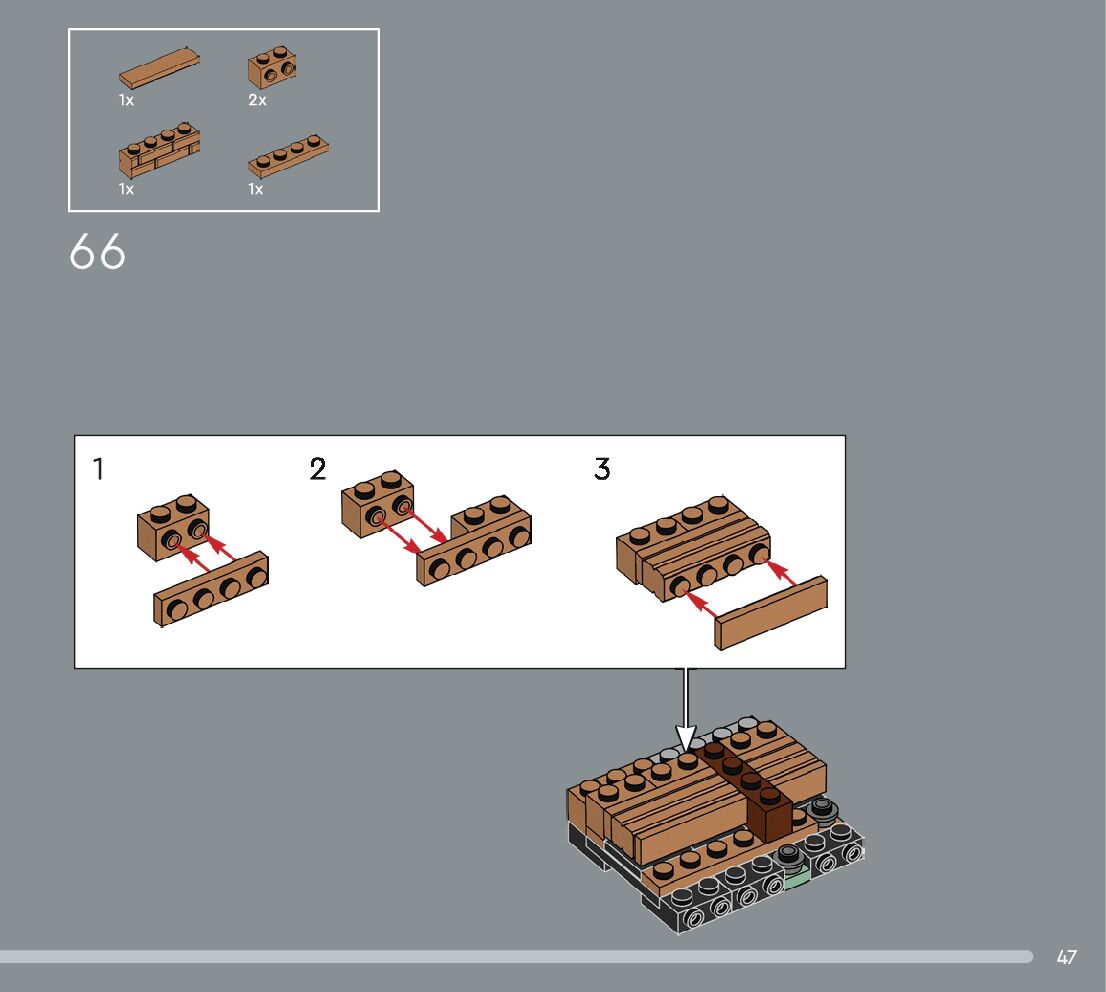 1x 2x

1x 1x

66

1

2

3

47