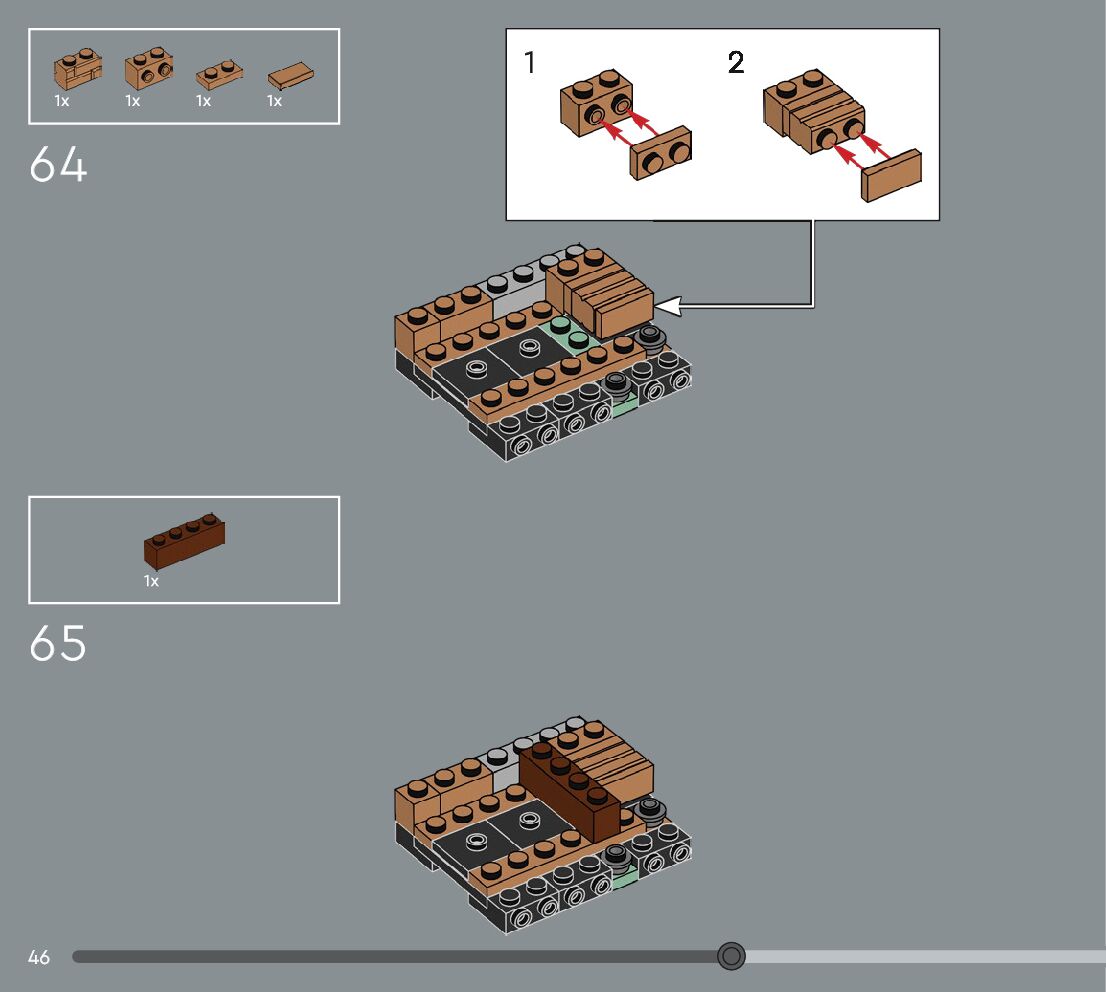 1x 1x 1x 1x

64

1

2

1x

65

46