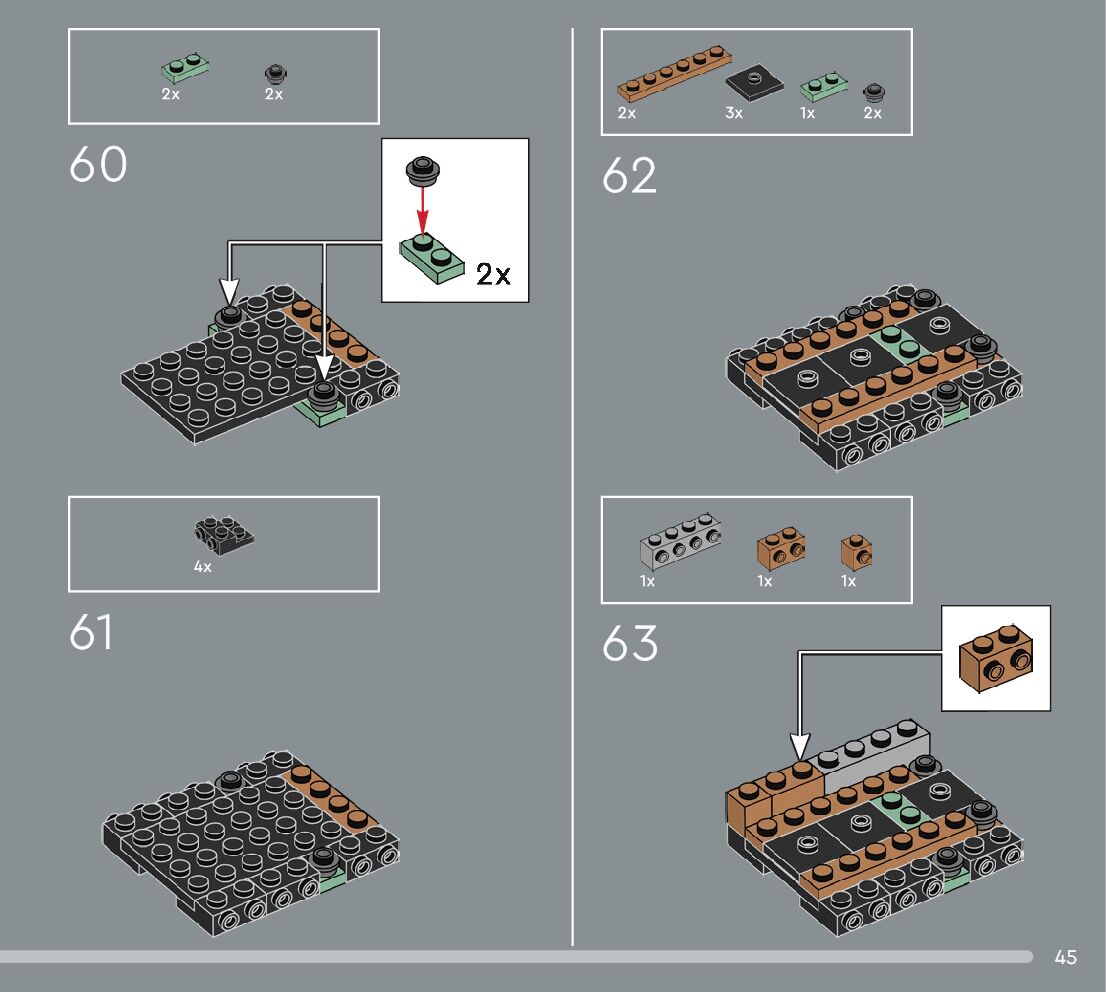 2x 2x

60

2x

4x

61

2x 3x 1x 2x

62

1x 1x 1x

63

45