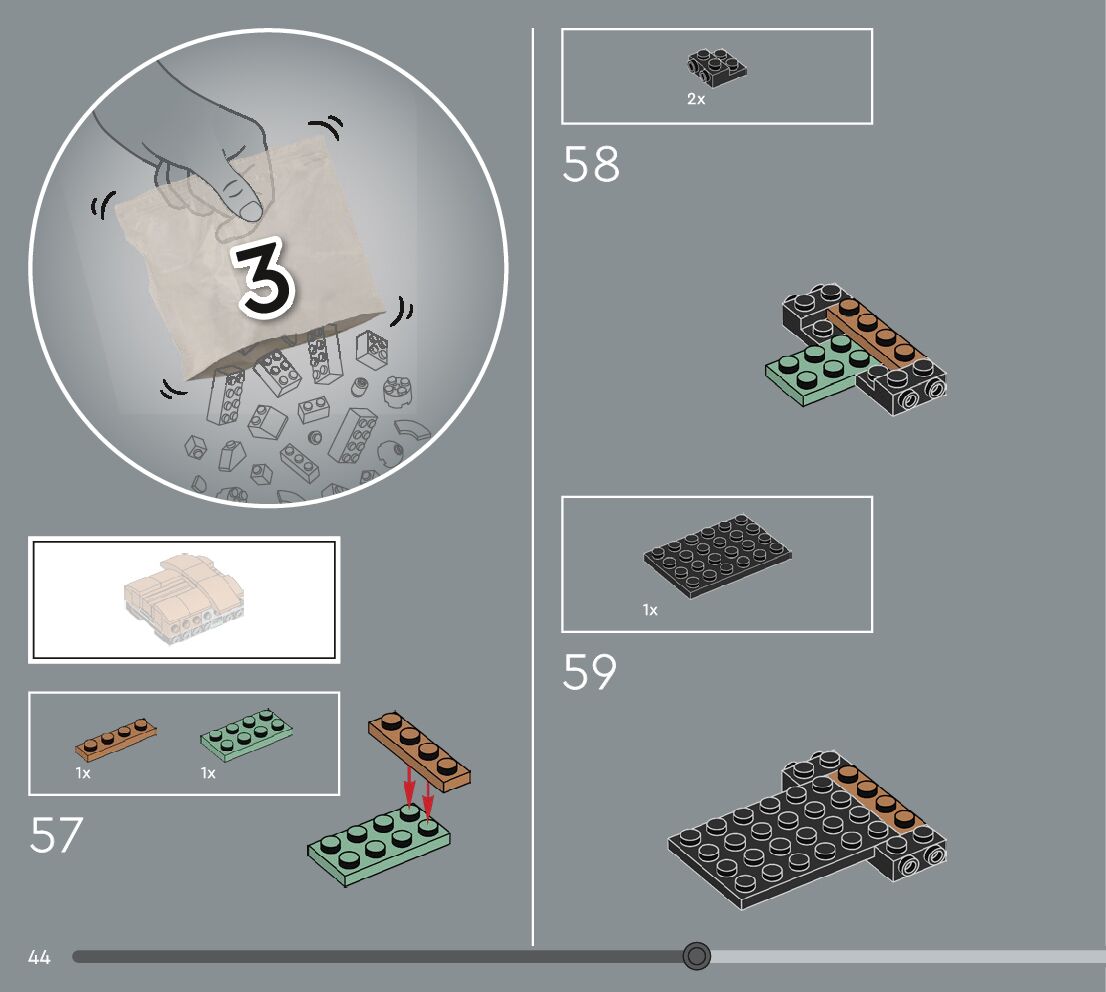 3

1x
1x
57

2x
58

1x
59

44