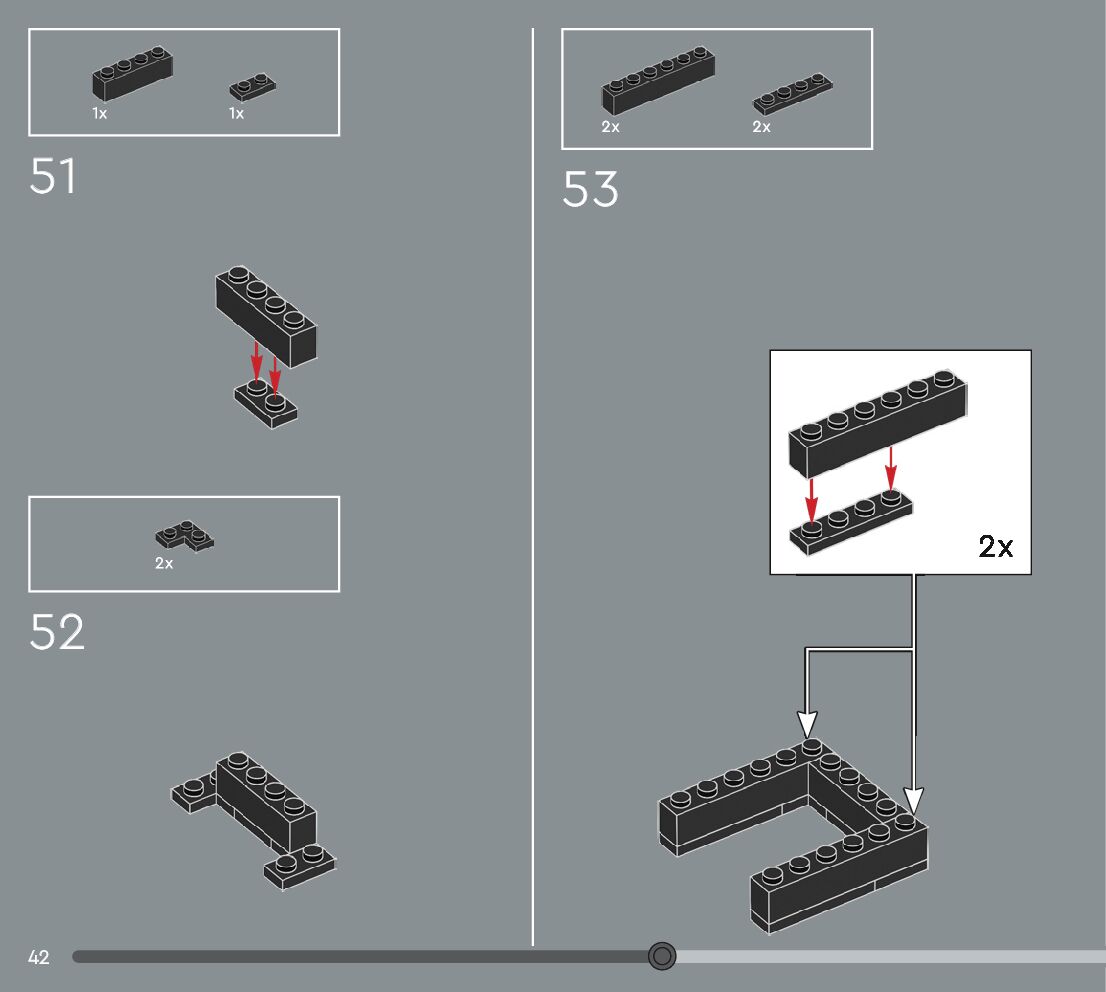 1x 1x

51

2x

52

2x 2x

53

2x

42