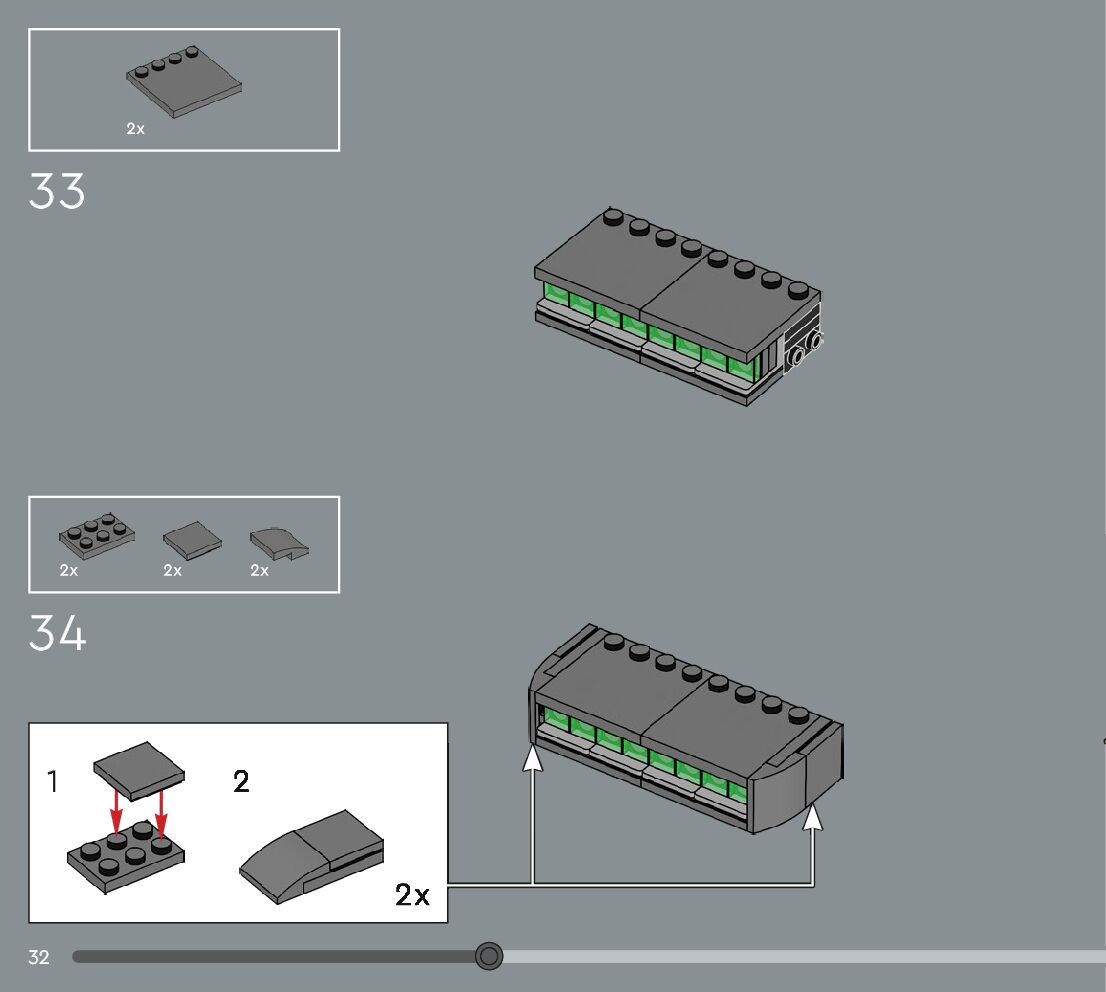 2x

33

2x 2x 2x

34

1

2

2x

32