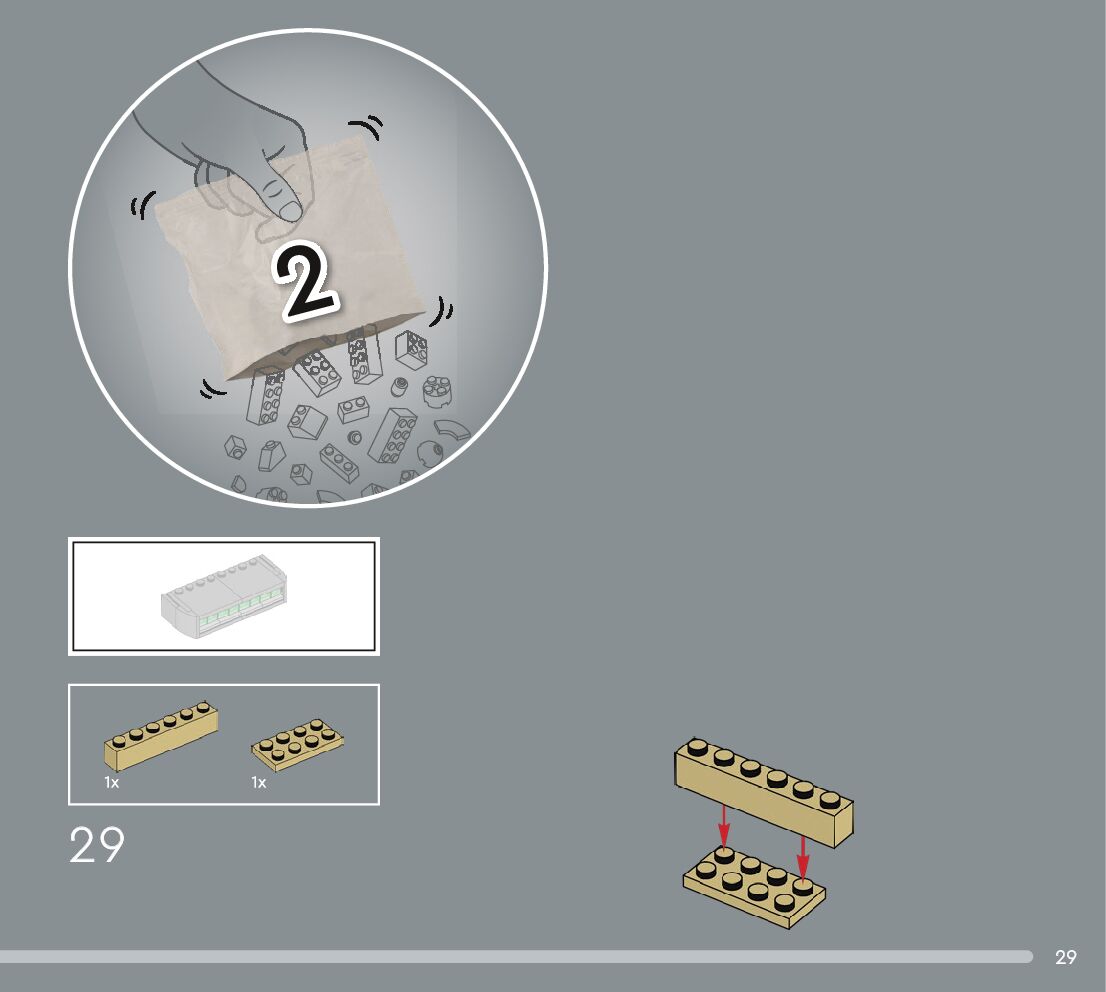 2

1x

1x

29

29