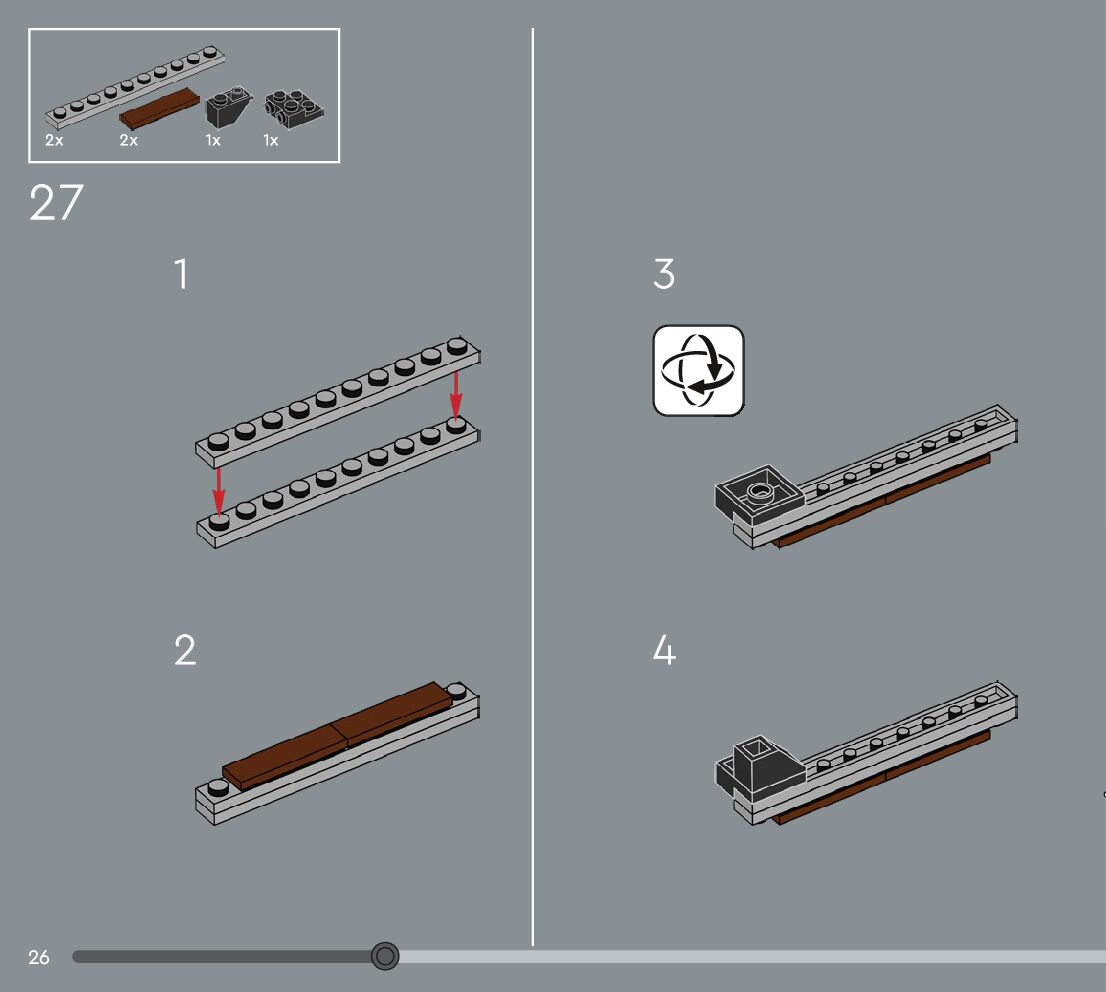 2x 2x 1x 1x

27

1

2

3

4

26