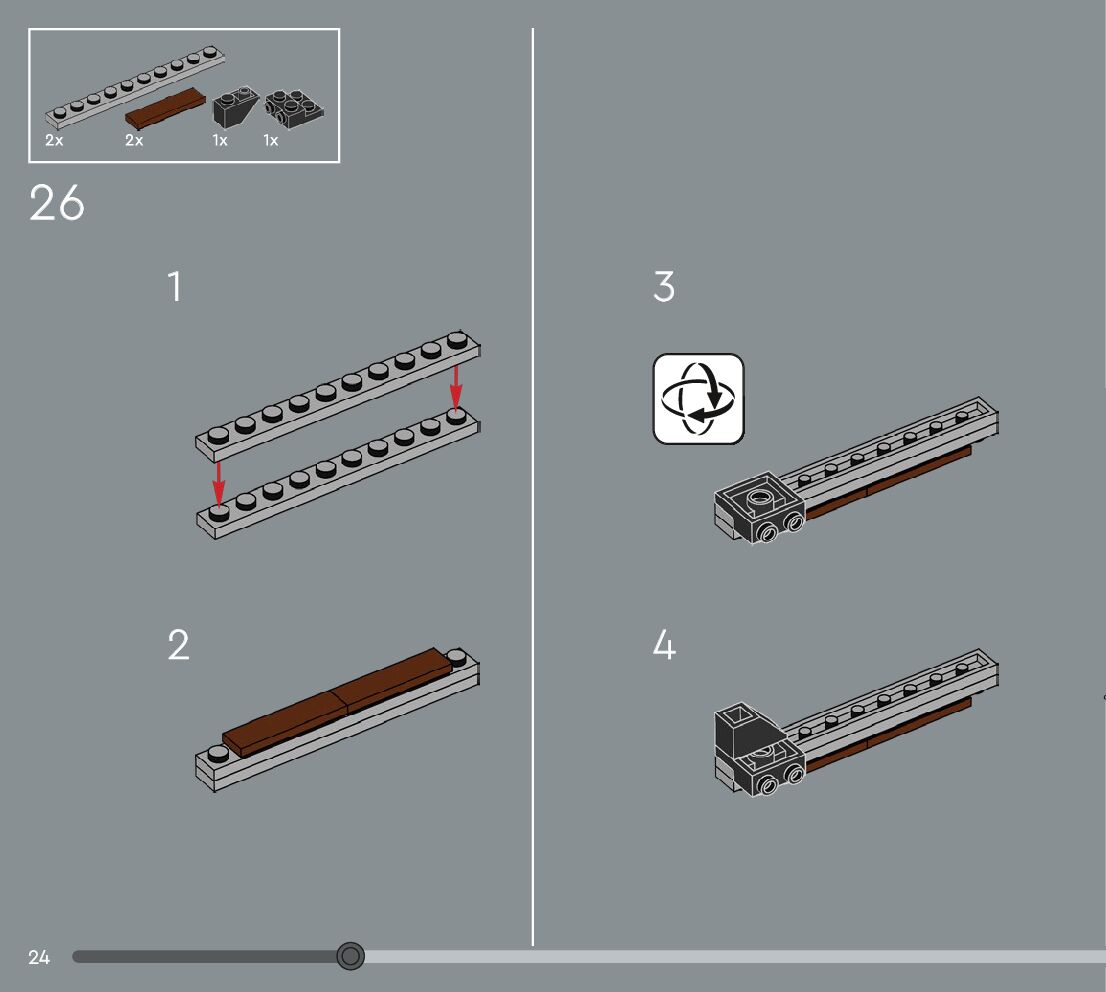 2x 2x 1x 1x

26

1

2

3

4

24