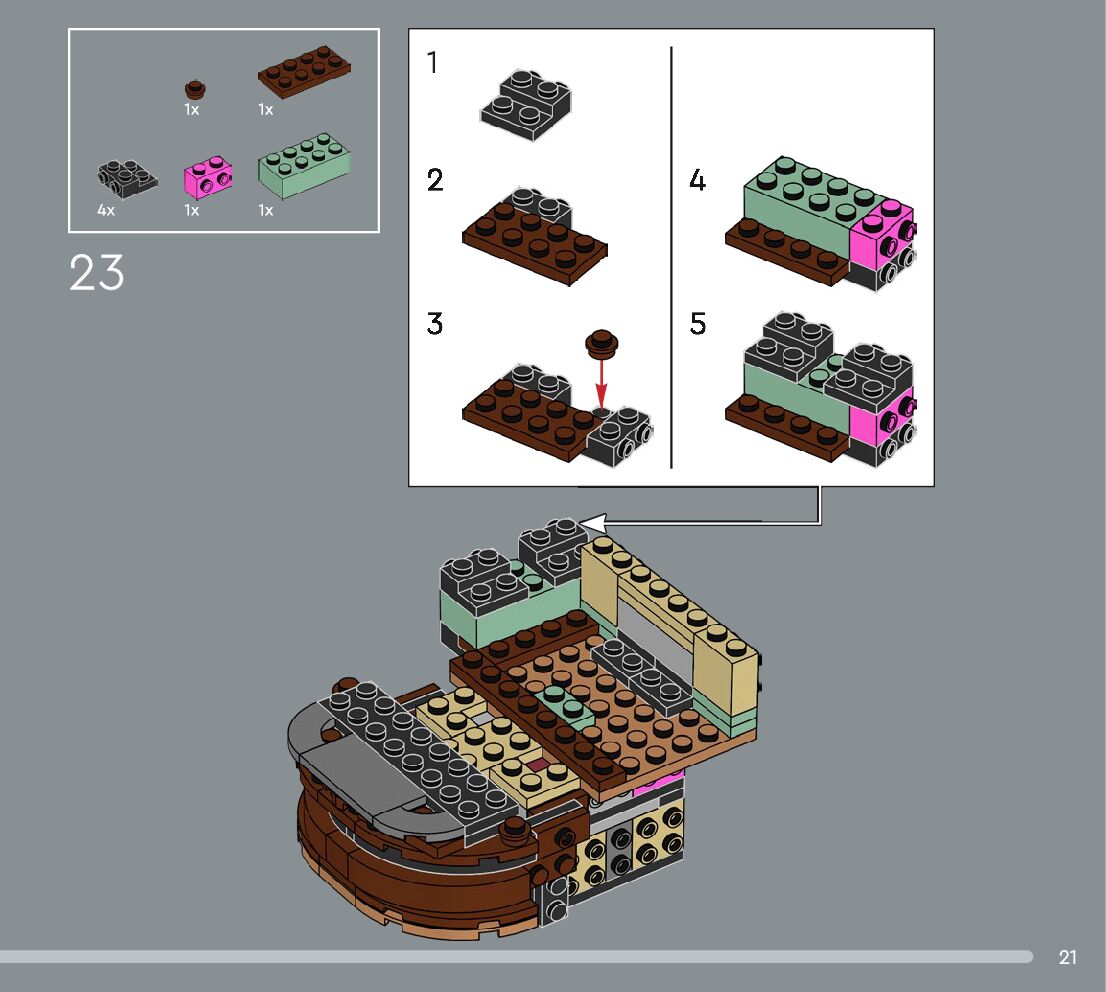 1x
1x
4x
1x
1x

23

1

2

3

4

5

21