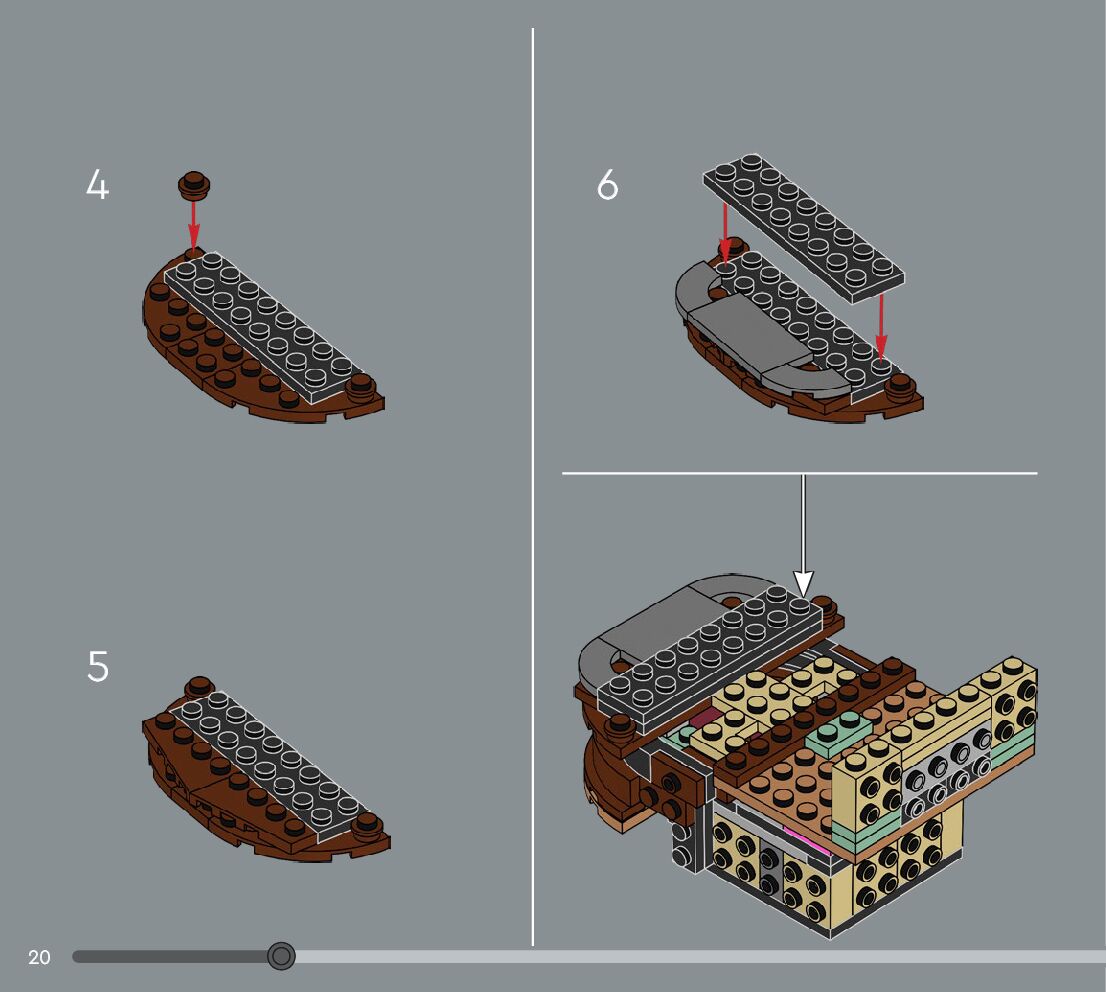 4

5

6

20